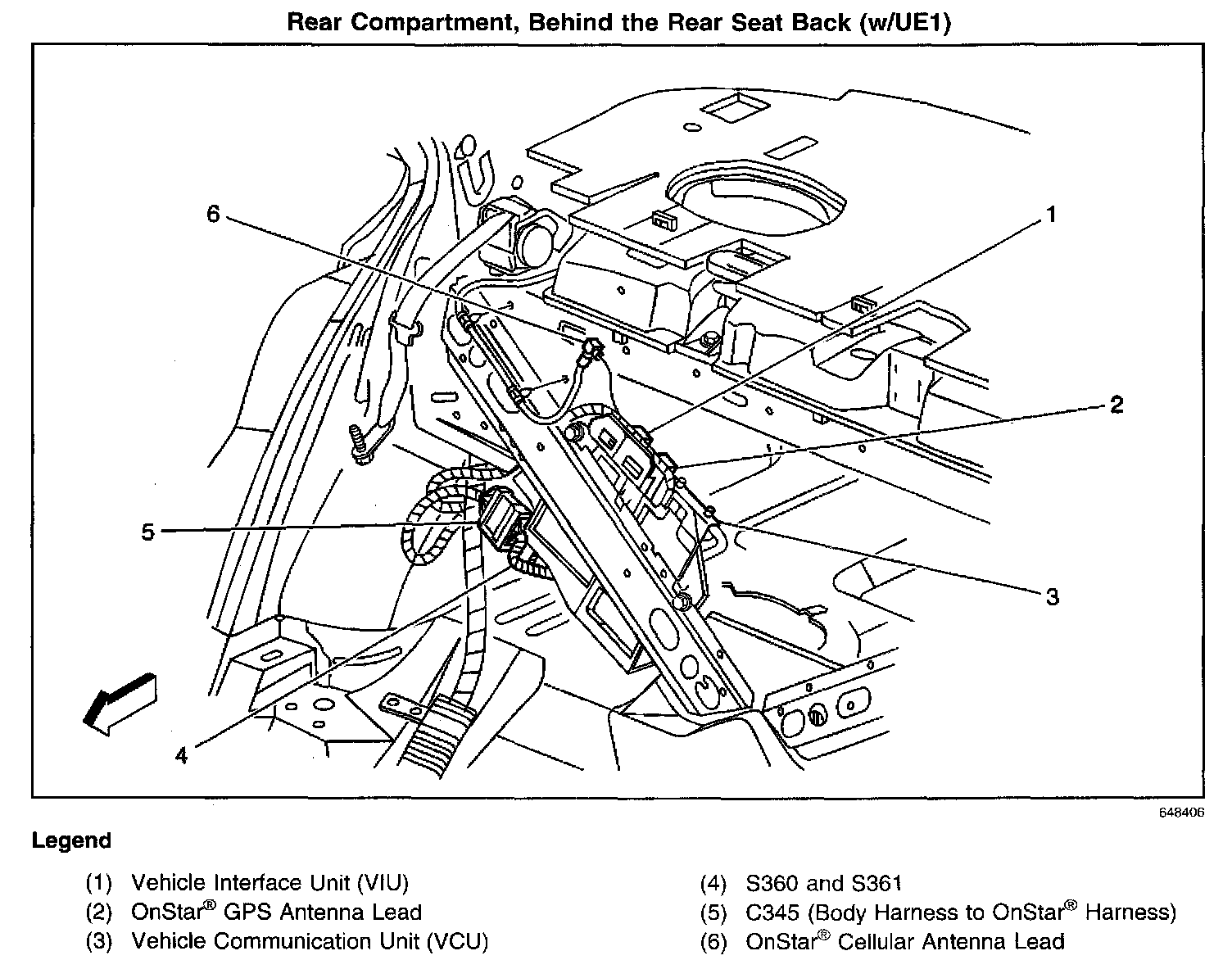 Rear Compartment, Behind the Rear Seat Back (w/UE1)

6

1

2

5

3

4

648406

Legend

(1) Vehicle Interface Unit (VIU)
(2) OnStar® GPS Antenna Lead
(3) Vehicle Communication Unit (VCU)

(4) S360 and S361
(5) C345 (Body Harness to OnStar® Harness)
(6) OnStar® Cellular Antenna Lead