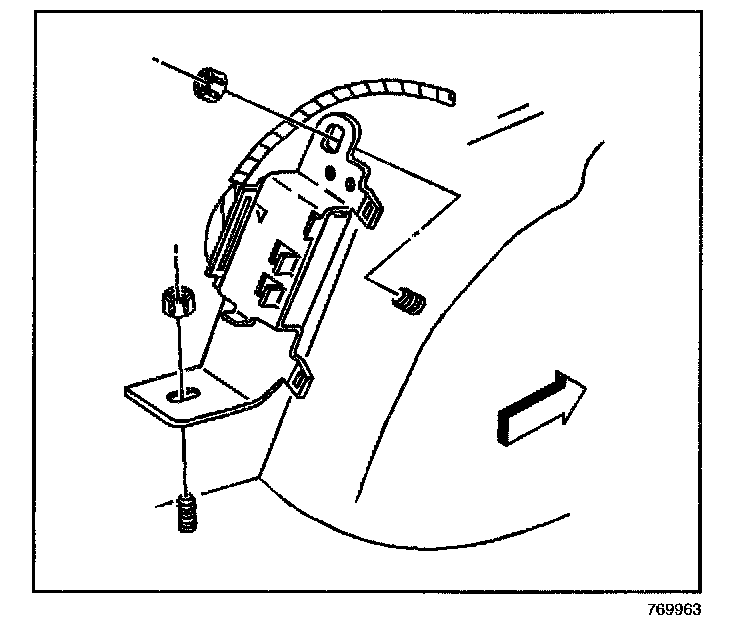 769963