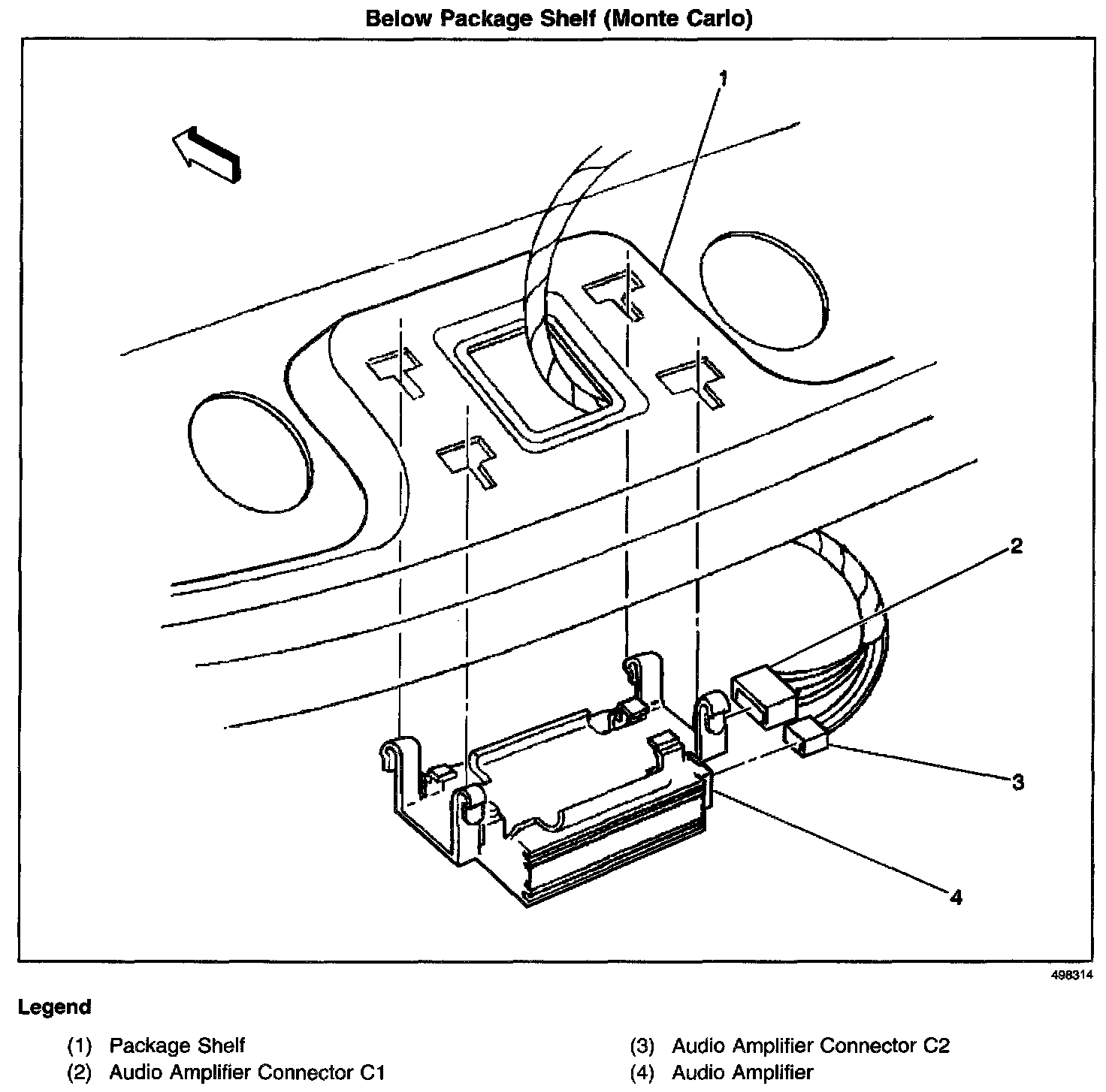 Below Package Shelf (Monte Carlo)

1

2

3

4

498314

Legend

(1) Package Shelf
(2) Audio Amplifier Connector C1

(3) Audio Amplifier Connector C2
(4) Audio Amplifier