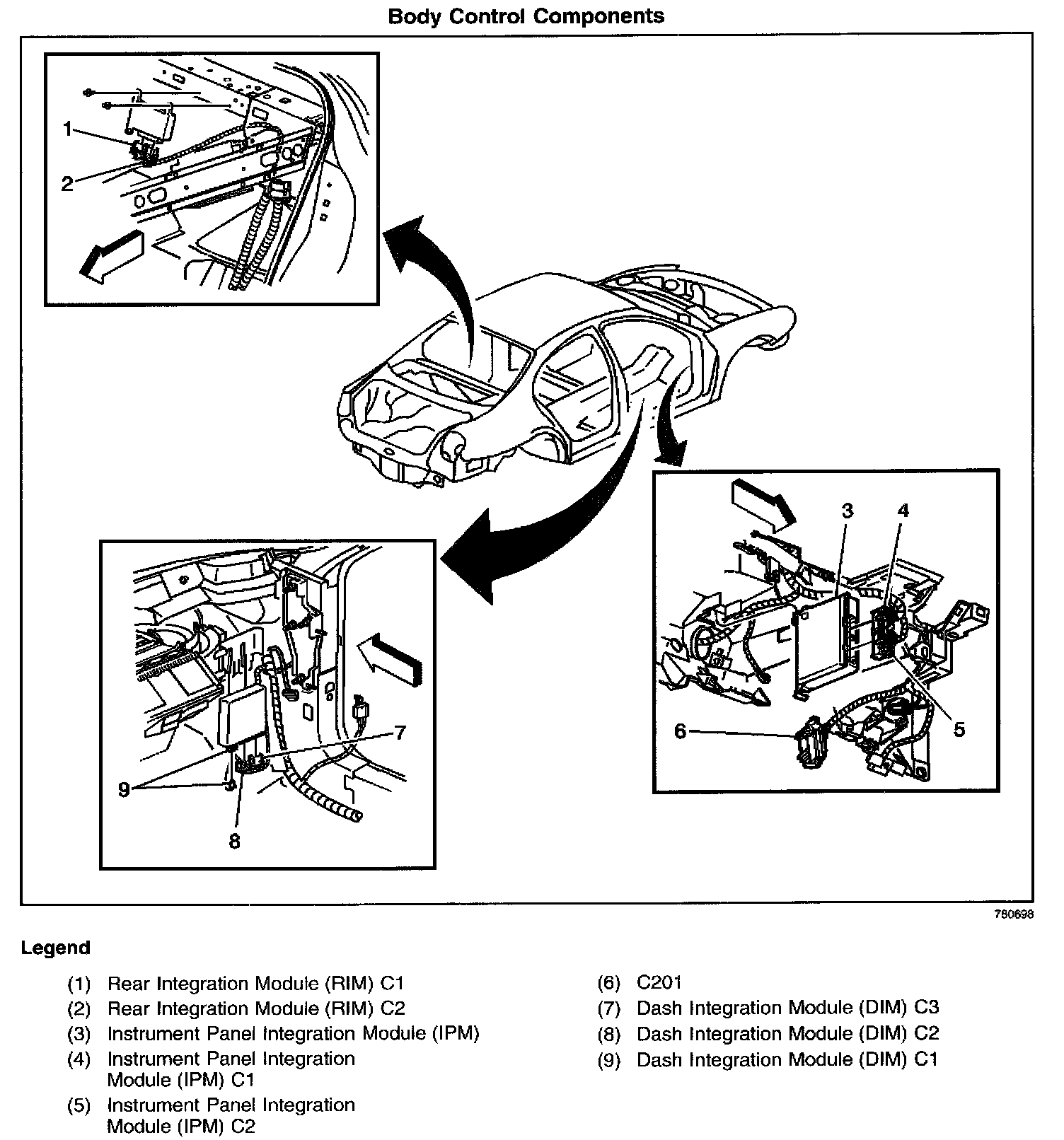 Body Control Components

1

2

3

4

5

6

7

8

9

780698

Legend

(1) Rear Integration Module (RIM) C1
(2) Rear Integration Module (RIM) C2
(3) Instrument Panel Integration Module (IPM)
(4) Instrument Panel Integration Module (IPM) C1
(5) Instrument Panel Integration Module (IPM) C2

(6) C201
(7) Dash Integration Module (DIM) C3
(8) Dash Integration Module (DIM) C2
(9) Dash Integration Module (DIM) C1