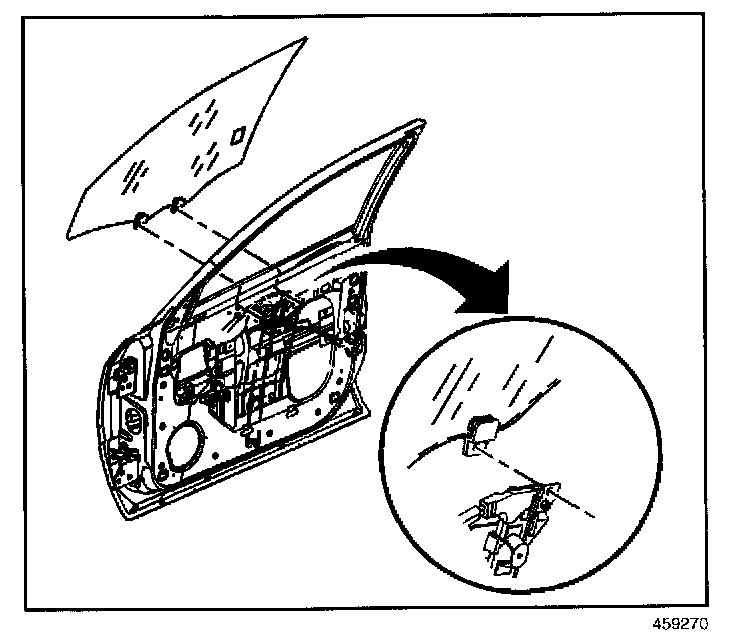 459270