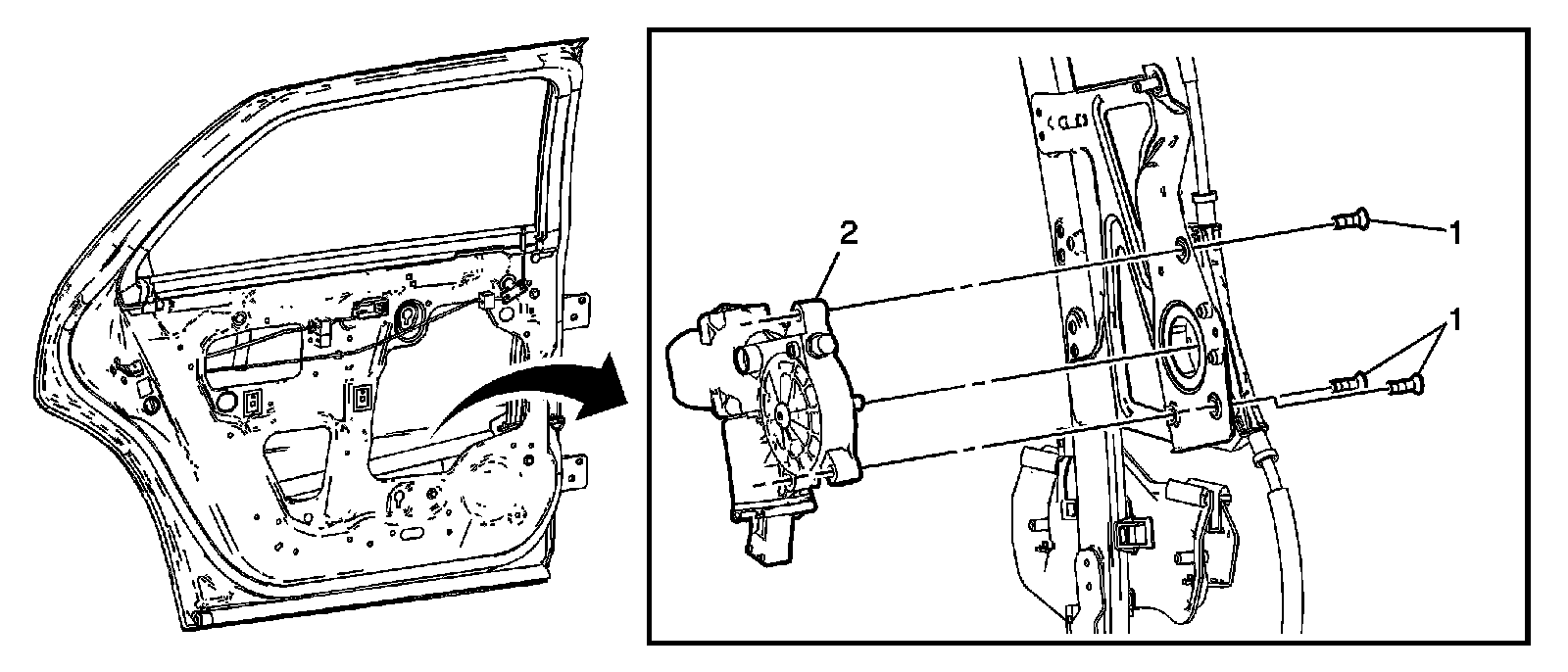 2
1
1