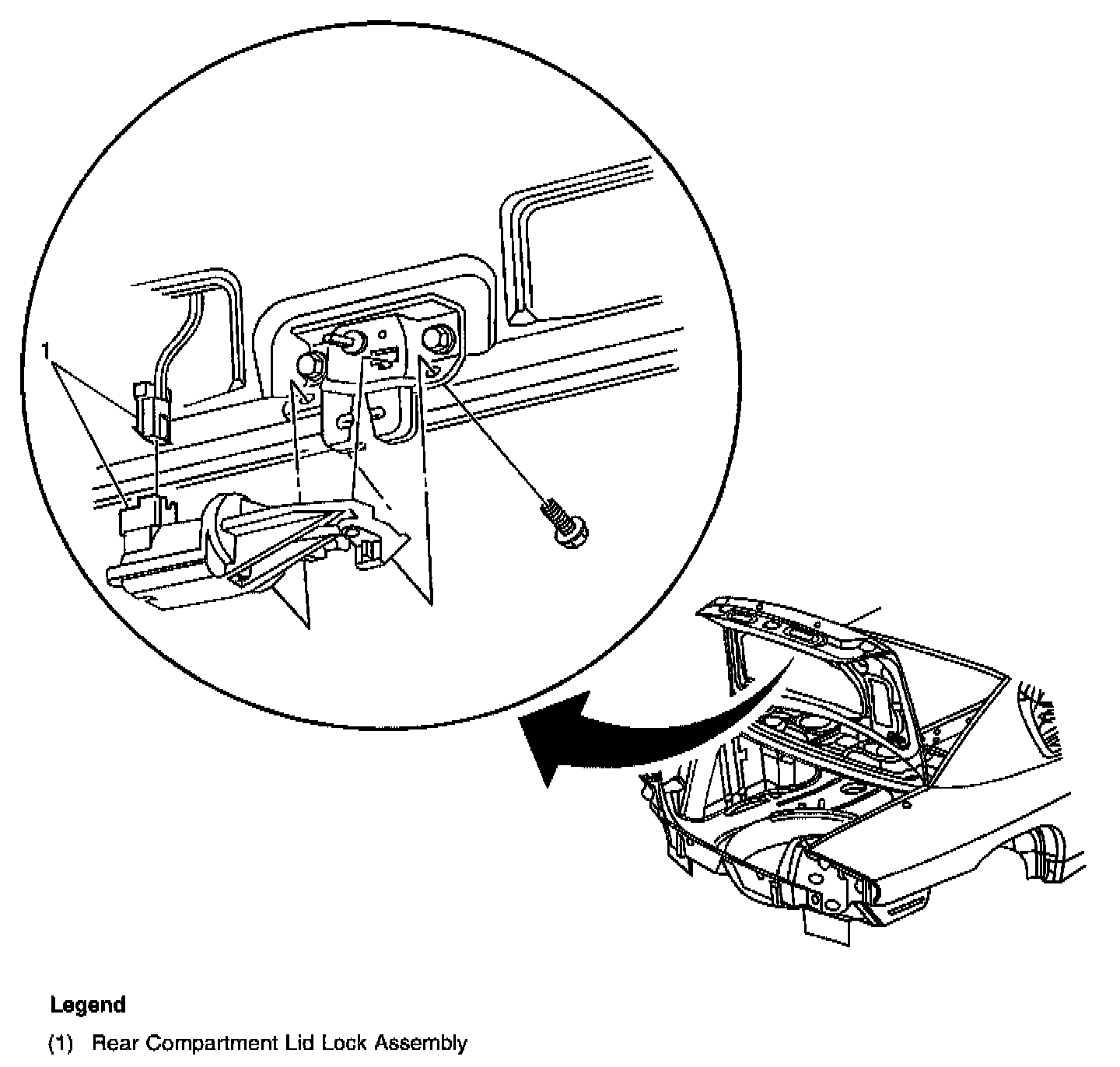 1

Legend

(1) Rear Compartment Lid Lock Assembly