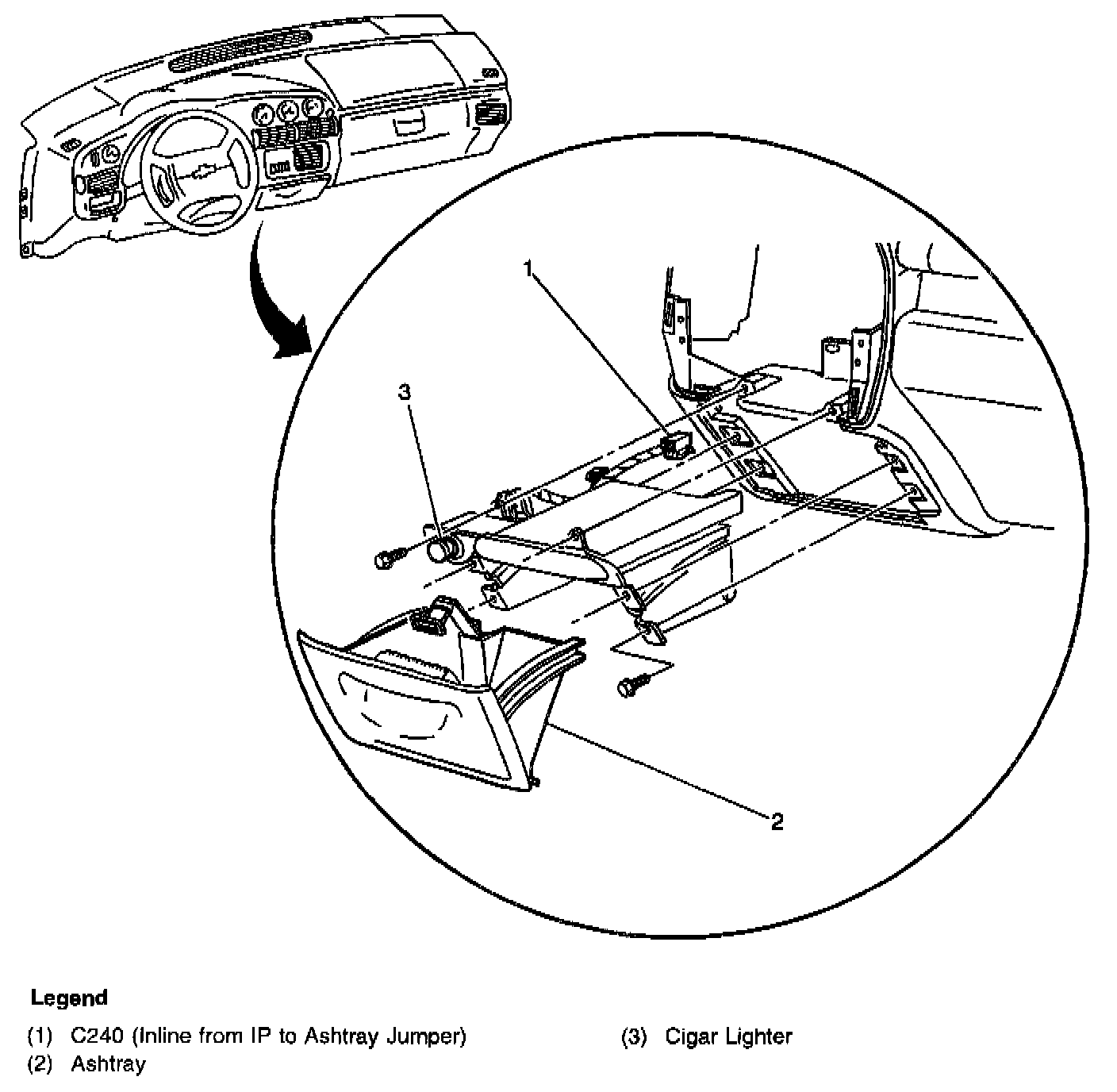 1

3

2

Legend

(1) C240 (Inline from IP to Ashtray Jumper)
(2) Ashtray

(3) Cigar Lighter