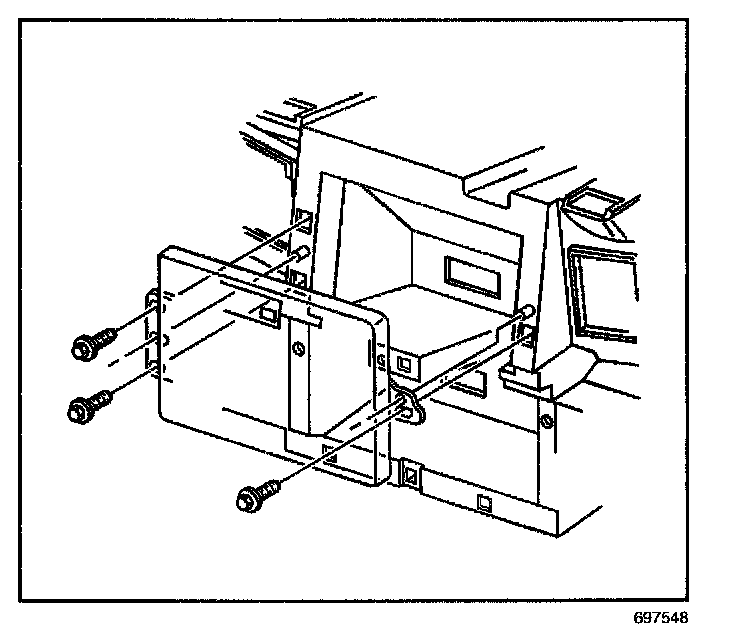 697548