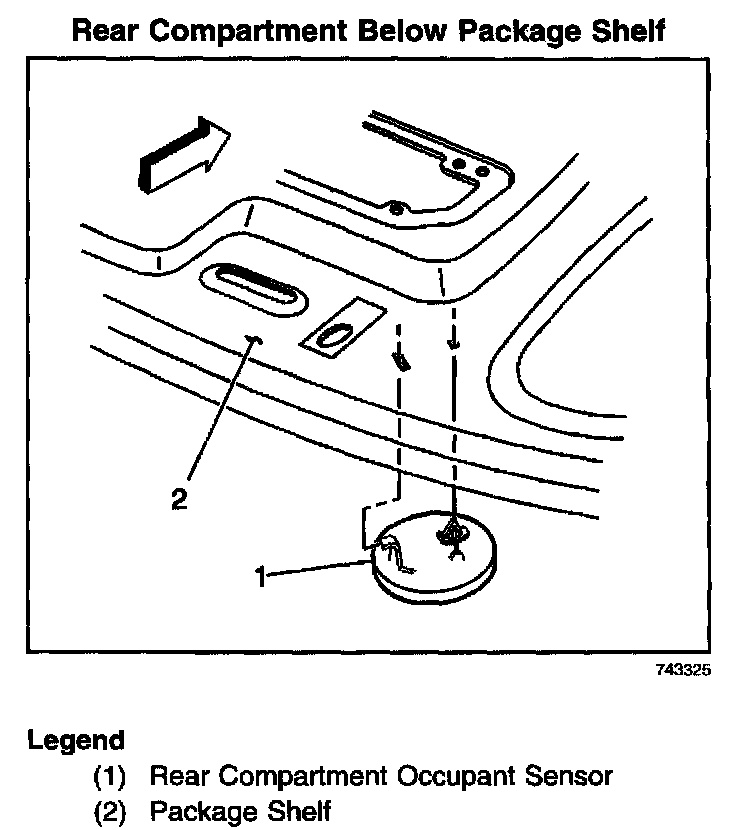 Rear Compartment Below Package Shelf

2

1

743325

Legend
(1) Rear Compartment Occupant Sensor
(2) Package Shelf