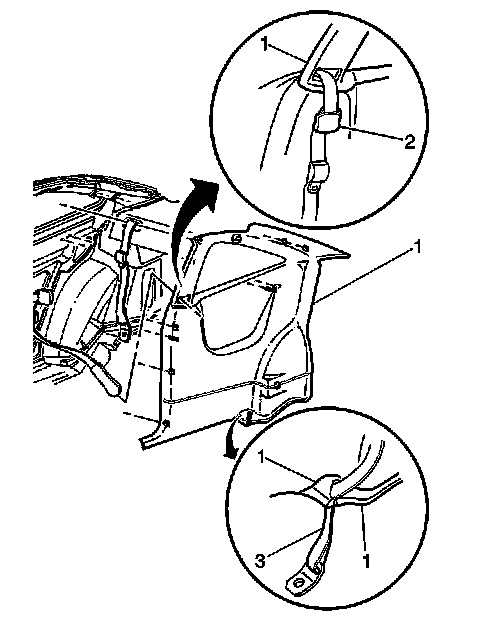 1
2
1
1
3
1