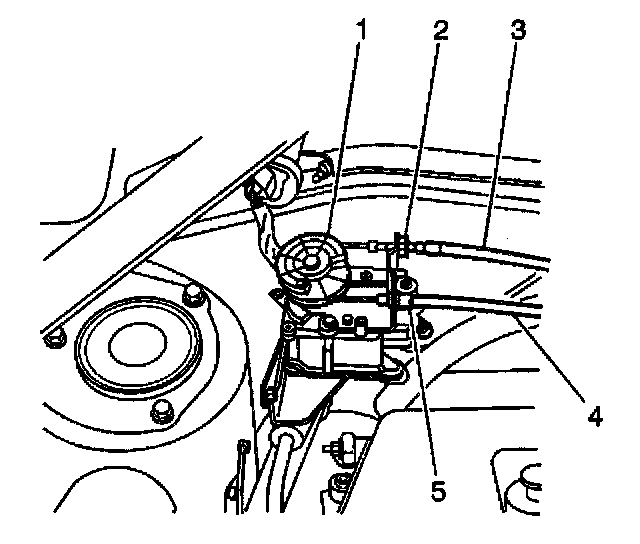 1
2
3
4
5