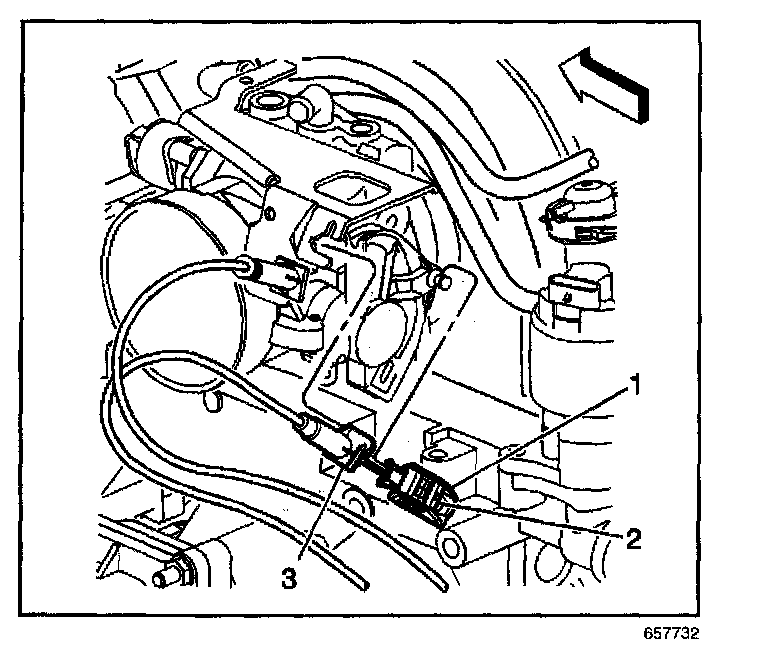 1
2
3
657732