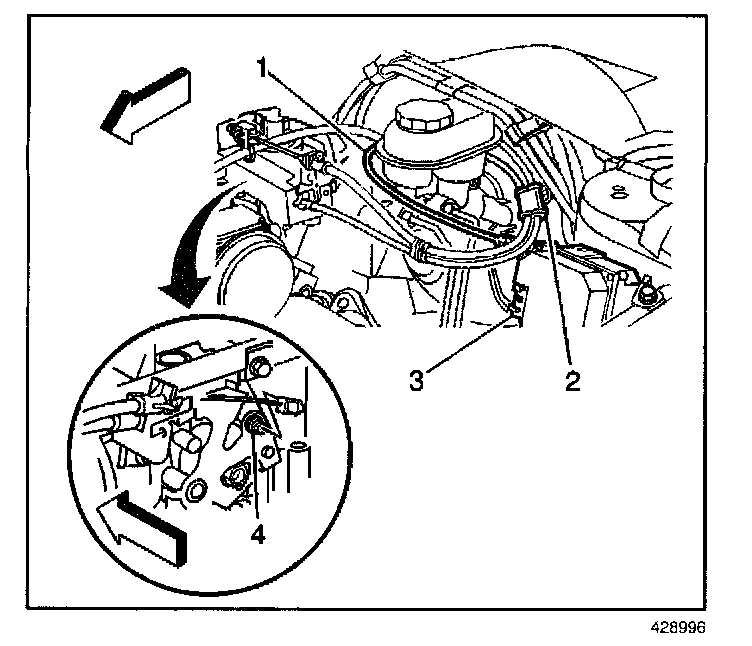 1
3
2
4
428996