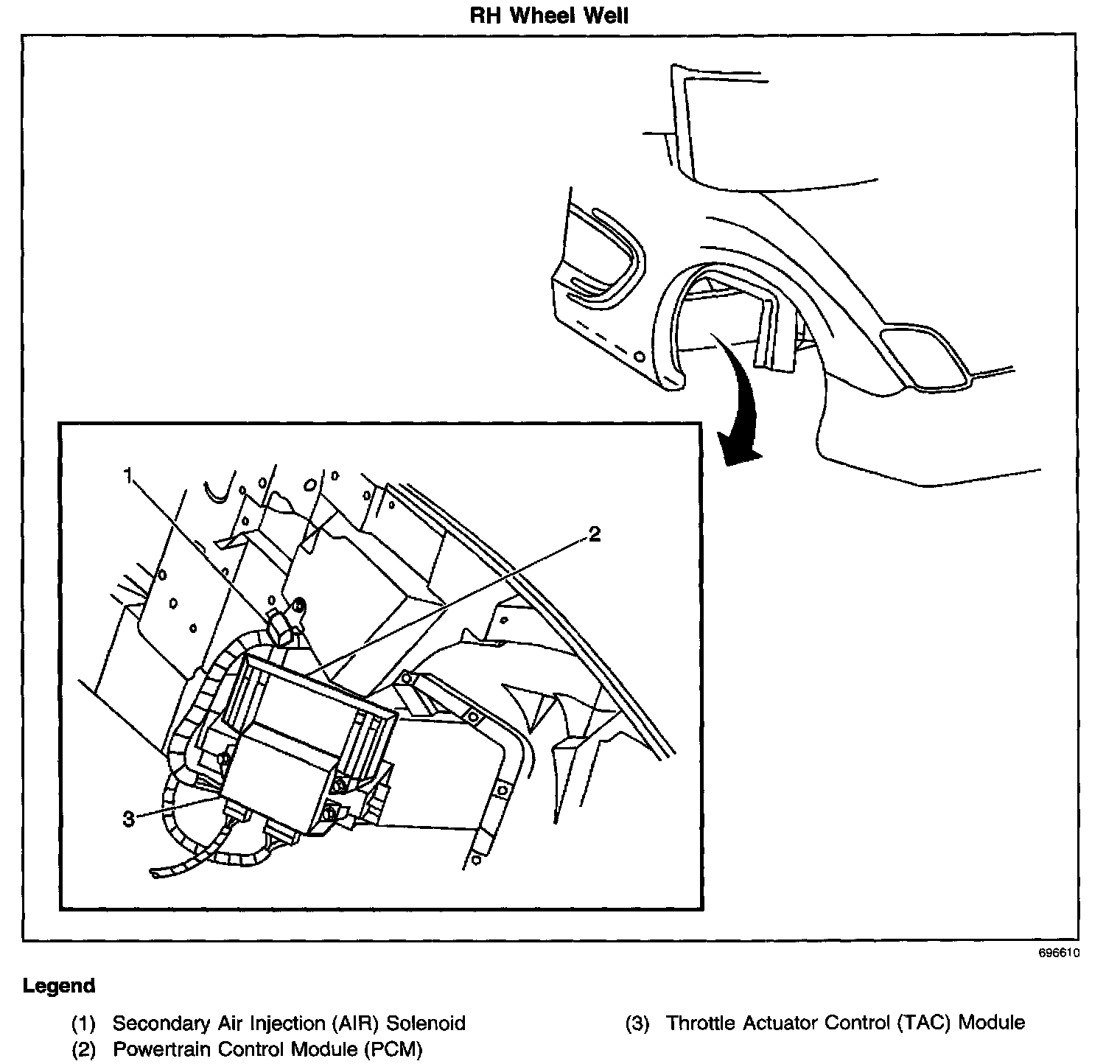 RH Wheel Well

1

2

3

696610

Legend

(1) Secondary Air Injection (AIR) Solenoid
(2) Powertrain Control Module (PCM)

(3) Throttle Actuator Control (TAC) Module