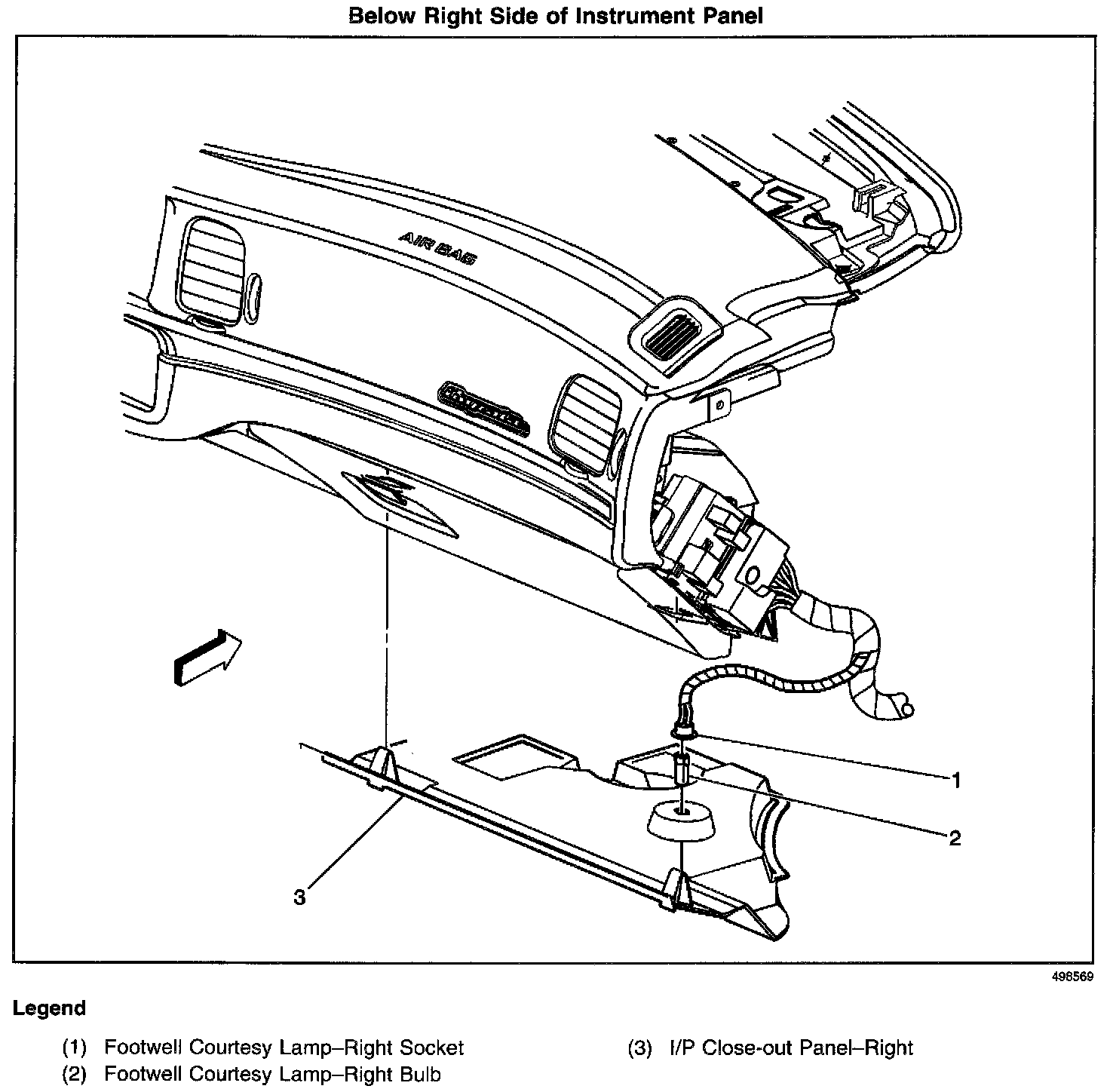 Below Right Side of Instrument Panel

AIR BAG

1

2

3

498569

Legend

(1) Footwell Courtesy Lamp–Right Socket
(2) Footwell Courtesy Lamp–Right Bulb

(3) I/P Close-out Panel–Right