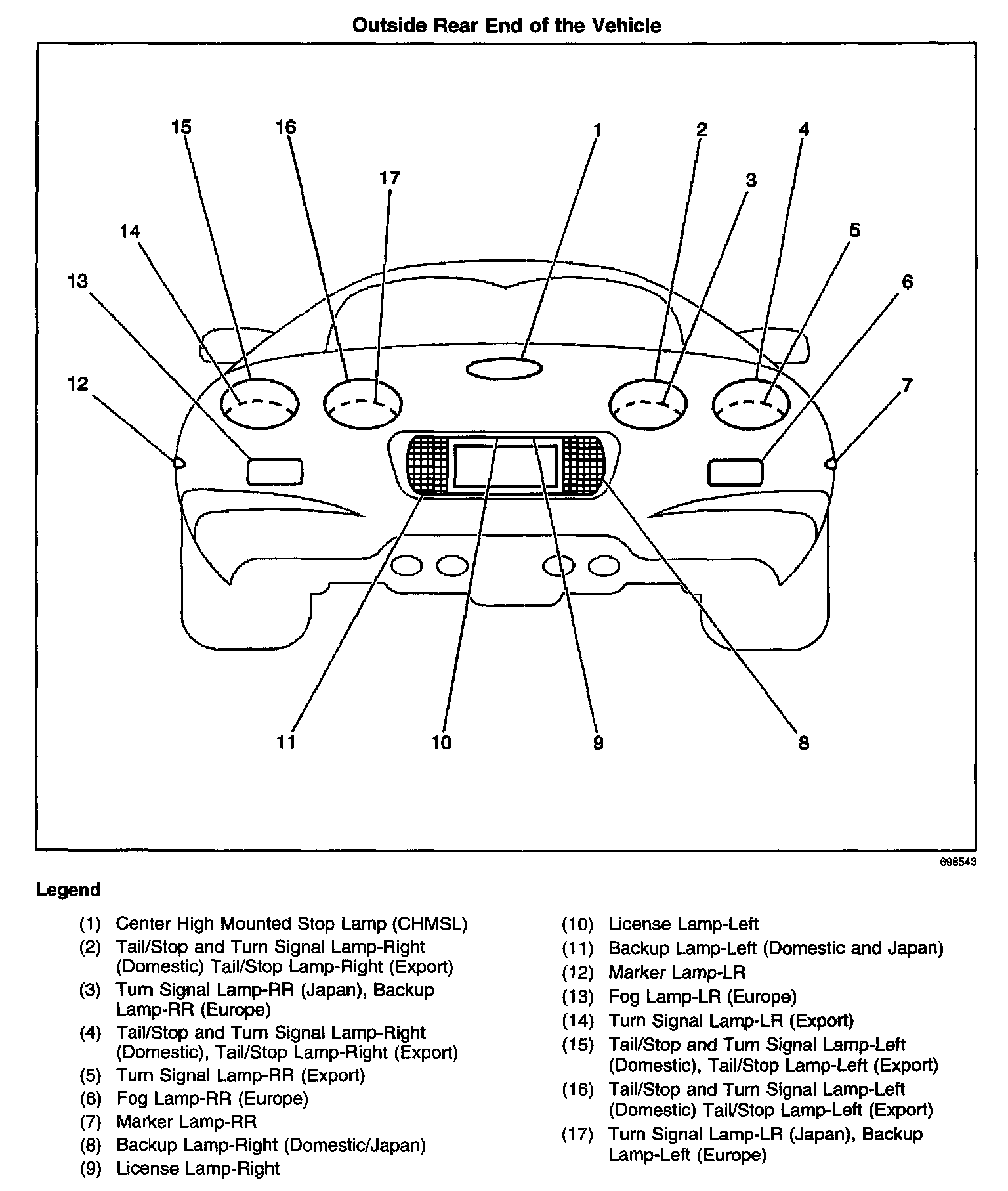 Outside Rear End of the Vehicle

15
16
1
2
4
17
3
14
5
13
6
12
7
11
10
9
8

698543

Legend

(1) Center High Mounted Stop Lamp (CHMSL)
(2) Tail/Stop and Turn Signal Lamp-Right (Domestic) Tail/Stop Lamp-Right (Export)
(3) Turn Signal Lamp-RR (Japan), Backup Lamp-RR (Europe)
(4) Tail/Stop and Turn Signal Lamp-Right (Domestic), Tail/Stop Lamp-Right (Export)
(5) Turn Signal Lamp-RR (Export)
(6) Fog Lamp-RR (Europe)
(7) Marker Lamp-RR
(8) Backup Lamp-Right (Domestic/Japan)
(9) License Lamp-Right

(10) License Lamp-Left
(11) Backup Lamp-Left (Domestic and Japan)
(12) Marker Lamp-LR
(13) Fog Lamp-LR (Europe)
(14) Turn Signal Lamp-LR (Export)
(15) Tail/Stop and Turn Signal Lamp-Left (Domestic), Tail/Stop Lamp-Left (Export)
(16) Tail/Stop and Turn Signal Lamp-Left (Domestic) Tail/Stop Lamp-Left (Export)
(17) Turn Signal Lamp-LR (Japan), Backup Lamp-Left (Europe)