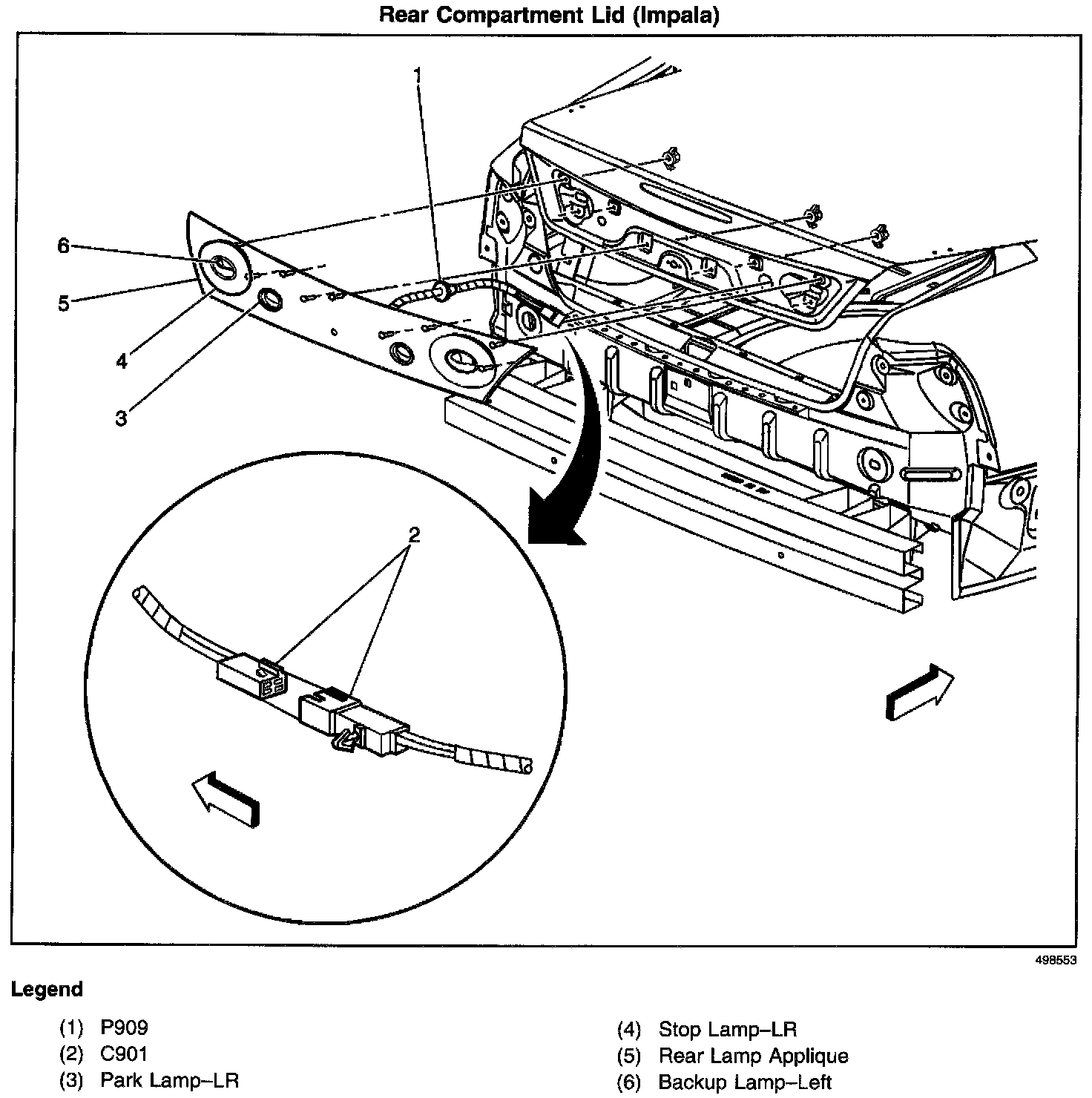 Rear Compartment Lid (Impala)

1

6

5

4

3

2

498553

Legend

(1) P909
(2) C901
(3) Park Lamp–LR

(4) Stop Lamp–LR
(5) Rear Lamp Applique
(6) Backup Lamp–Left