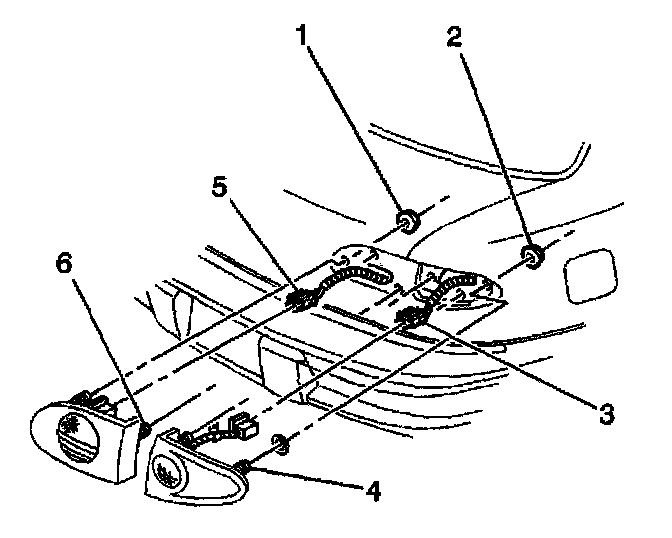 1
2
5
6
3
4