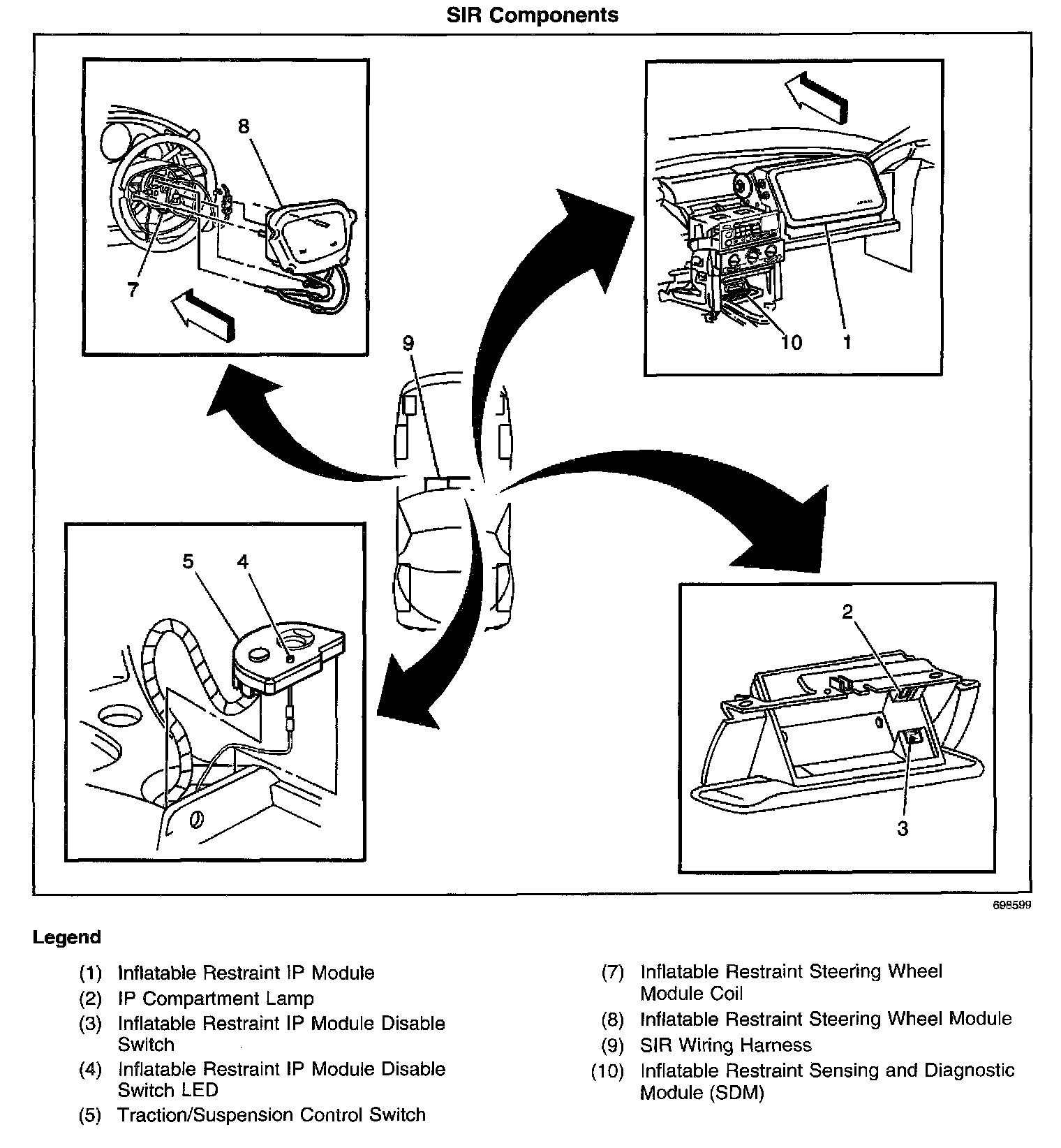 SIR Components

8

7

10 1

9

5 4

2

3

698599

Legend

(1) Inflatable Restraint IP Module
(2) IP Compartment Lamp
(3) Inflatable Restraint IP Module Disable Switch
(4) Inflatable Restraint IP Module Disable Switch LED
(5) Traction/Suspension Control Switch

(7) Inflatable Restraint Steering Wheel Module Coil
(8) Inflatable Restraint Steering Wheel Module
(9) SIR Wiring Harness
(10) Inflatable Restraint Sensing and Diagnostic Module (SDM)