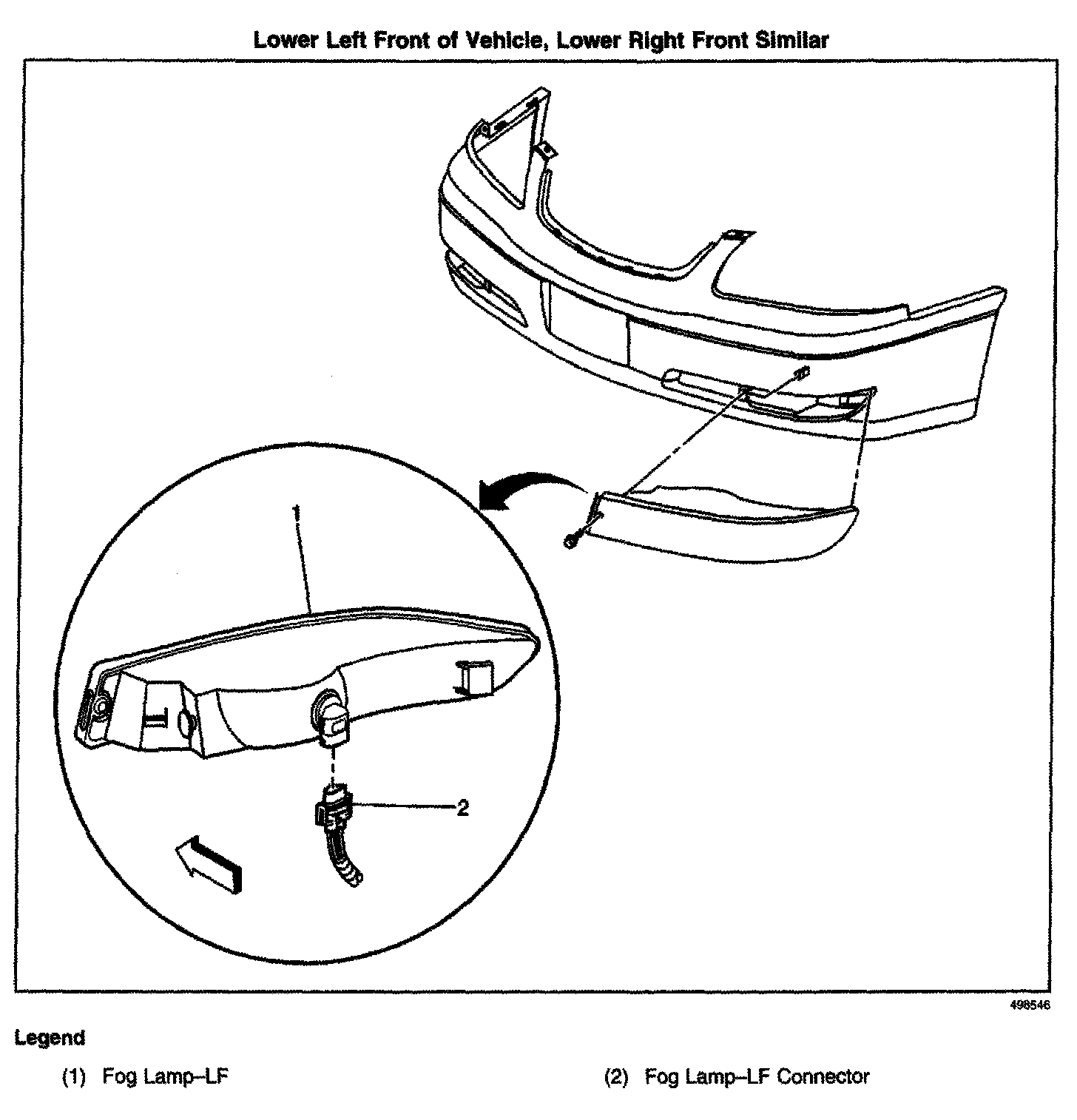 Lower Left Front of Vehicle, Lower Right Front Similar

1

2

498546

Legend

(1) Fog Lamp–LF

(2) Fog Lamp–LF Connector