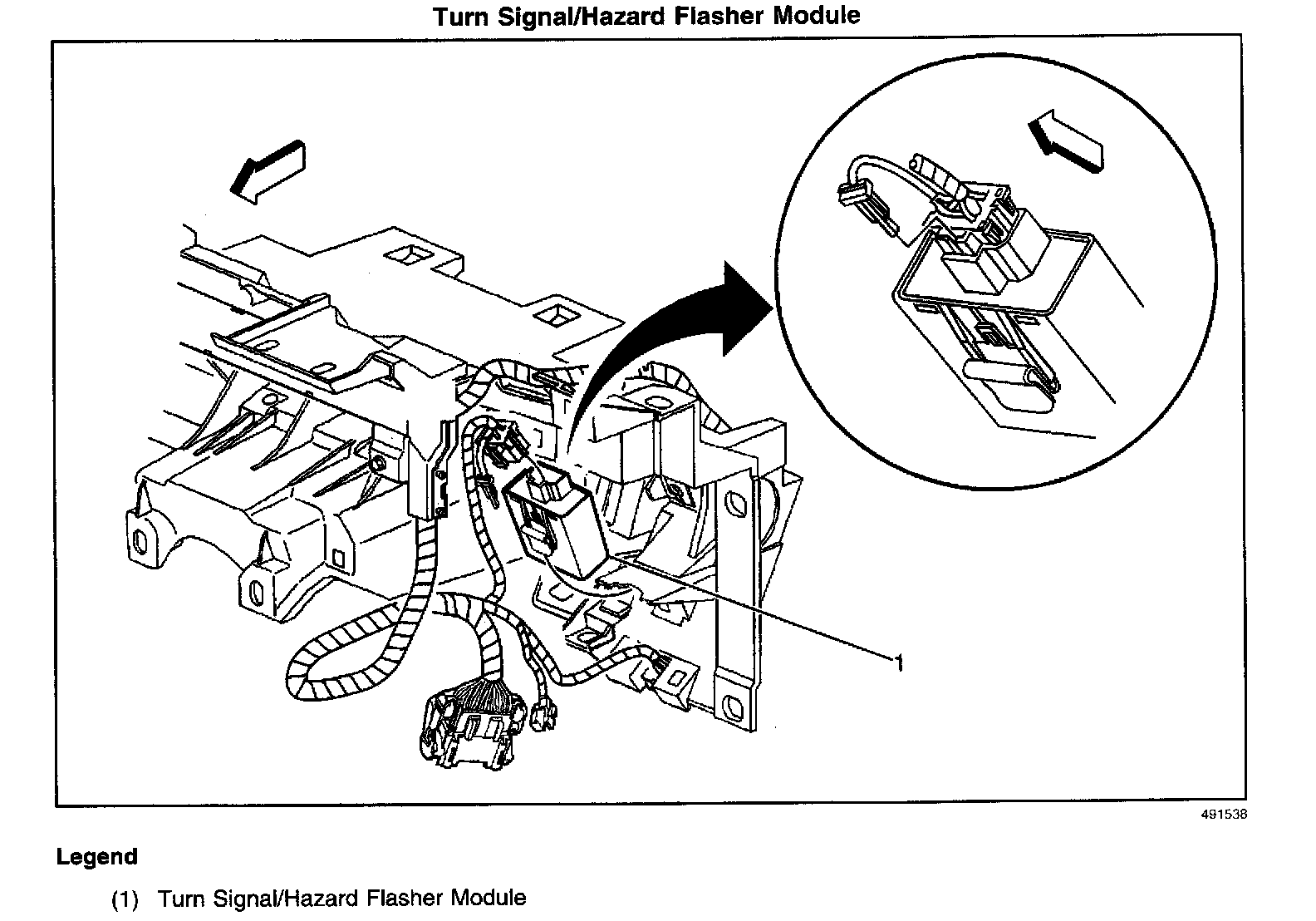 Turn Signal/Hazard Flasher Module

1

491538

Legend

(1) Turn Signal/Hazard Flasher Module