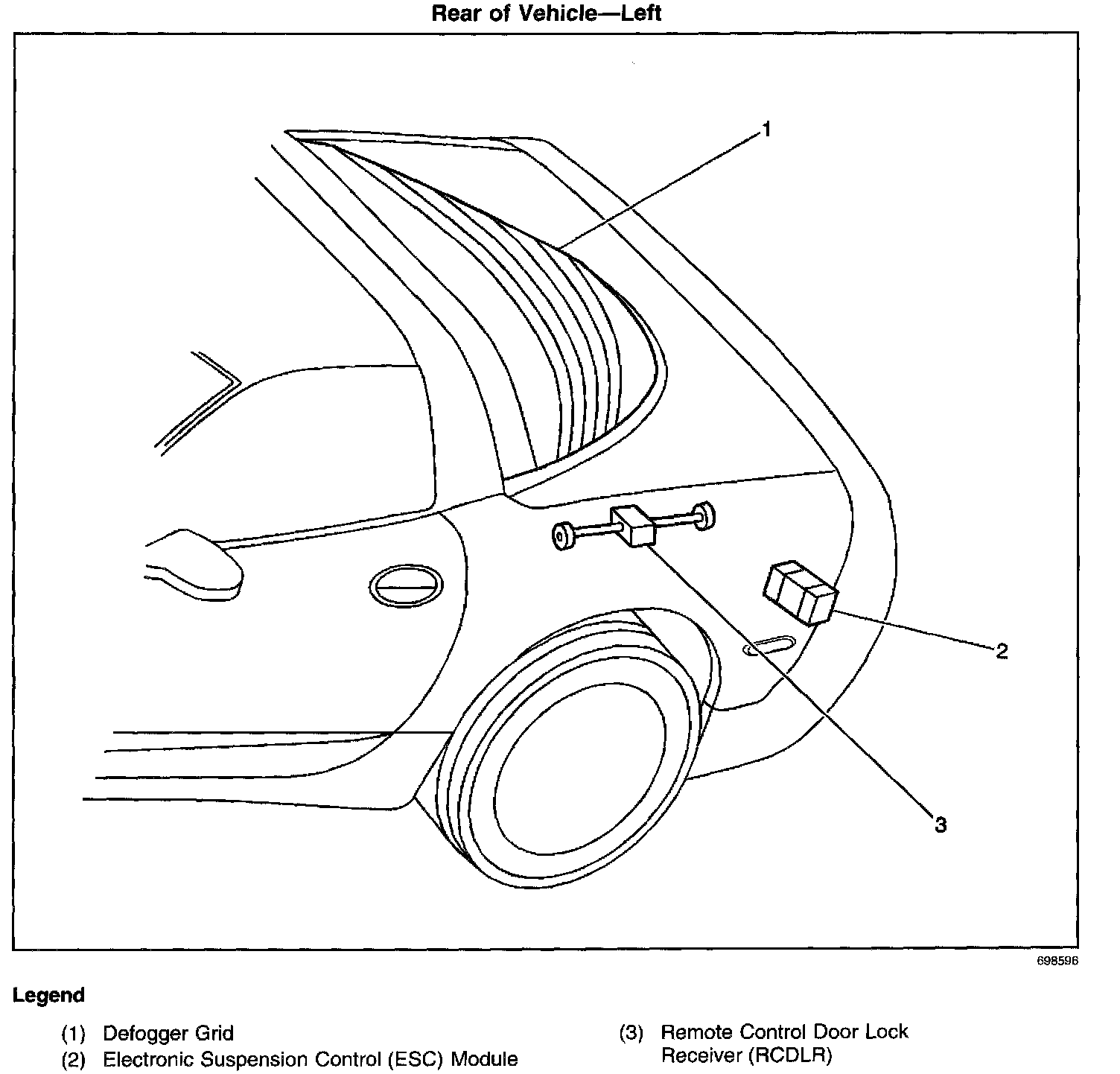 Rear of Vehicle—Left

1

2

3

698596

Legend

(1) Defogger Grid
(2) Electronic Suspension Control (ESC) Module

(3) Remote Control Door Lock Receiver (RCDLR)