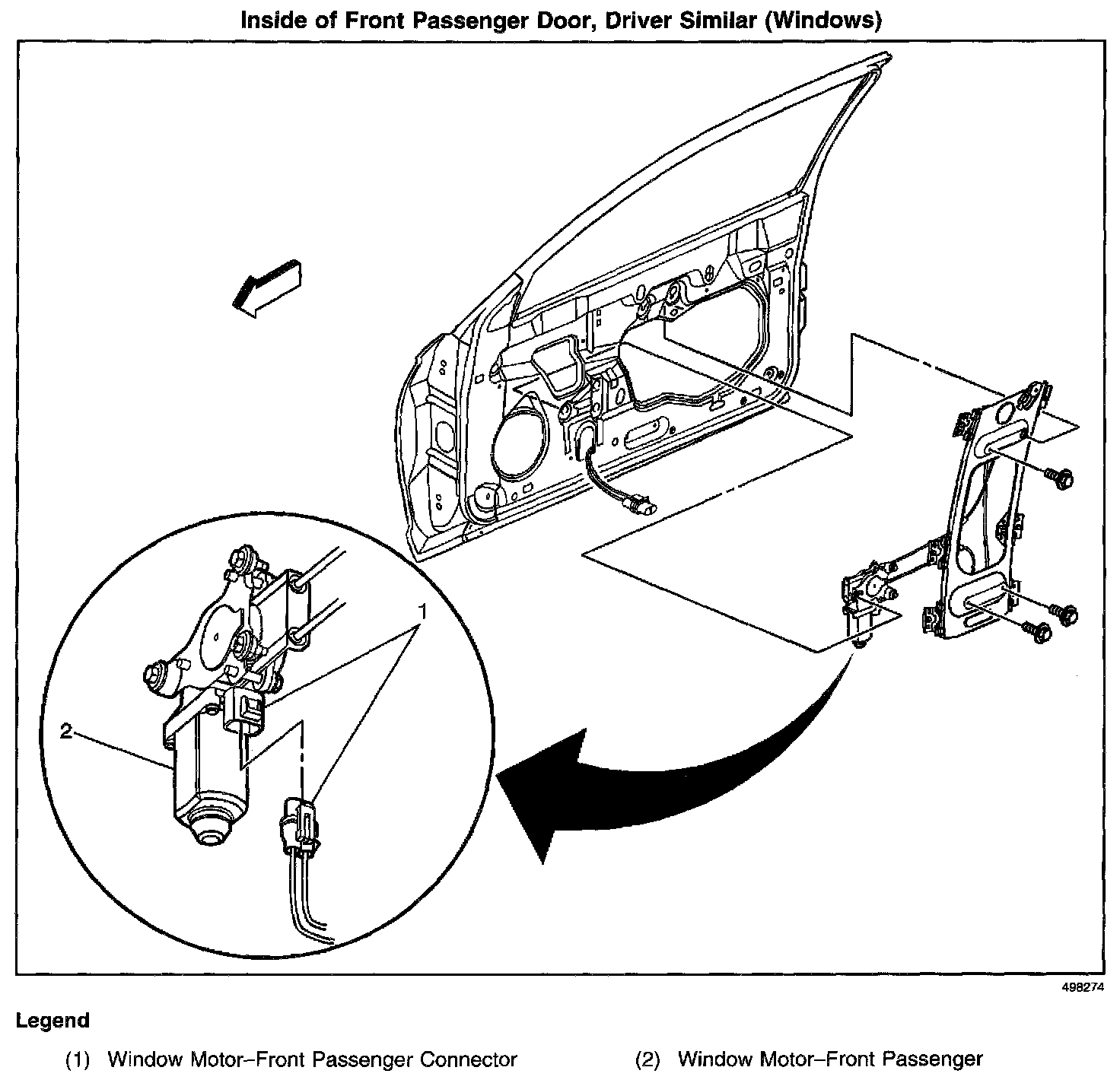 Inside of Front Passenger Door, Driver Similar (Windows)

1

2

498274

Legend

(1) Window Motor–Front Passenger Connector

(2) Window Motor–Front Passenger