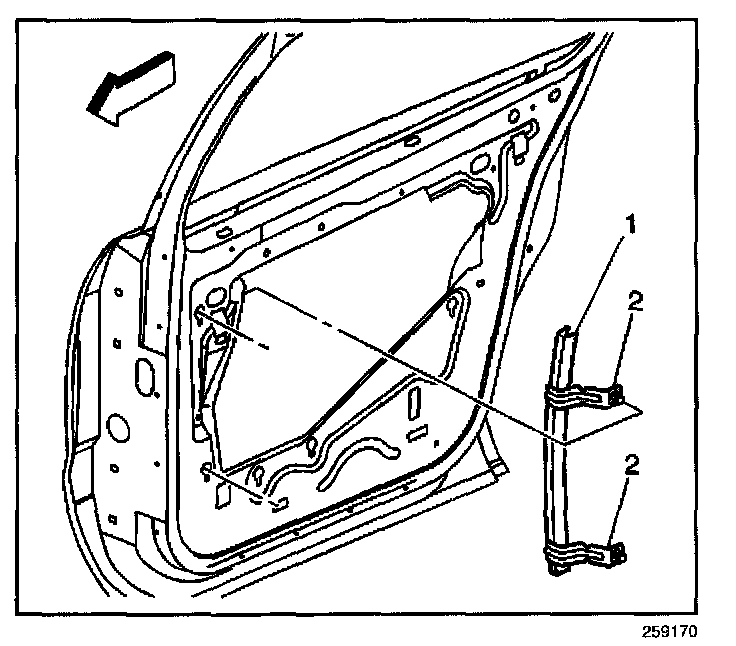 1
2
2
259170