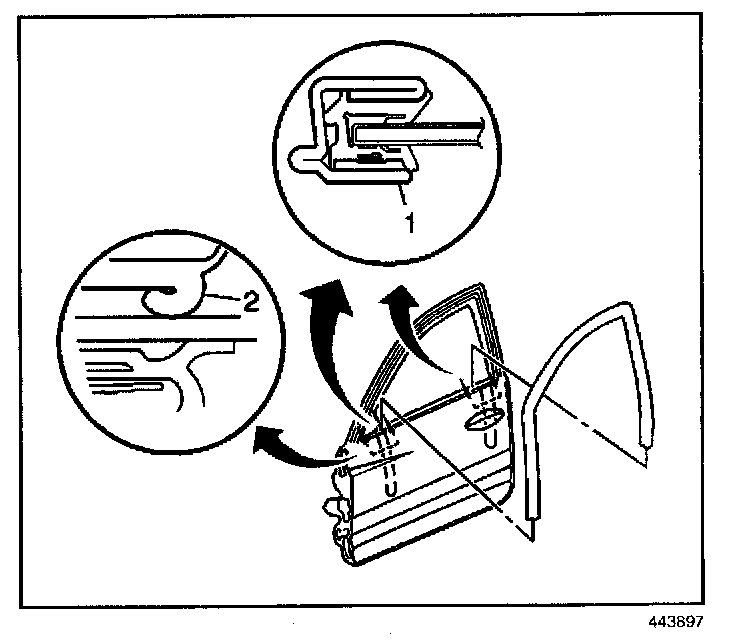 1

2

443897