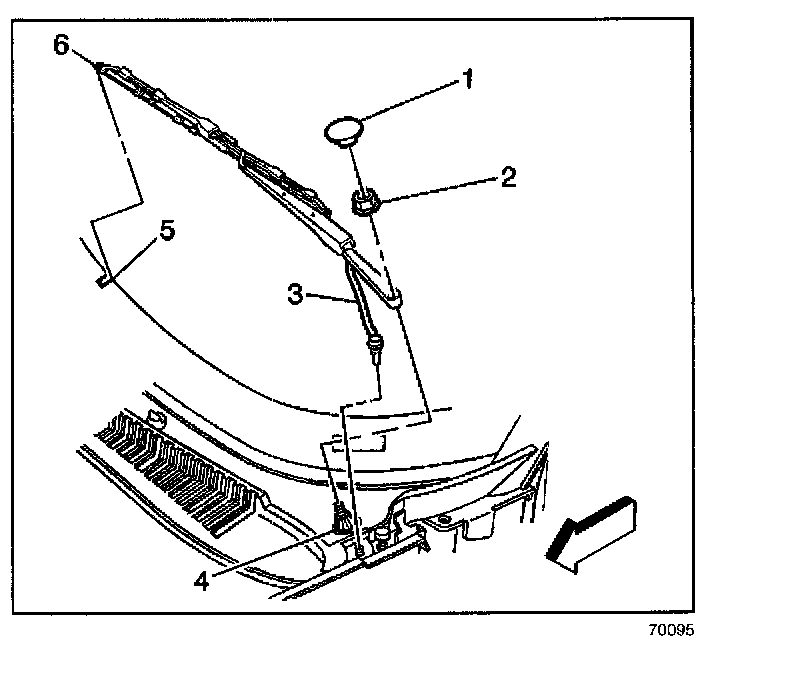 6
1
2
5
3
4
70095