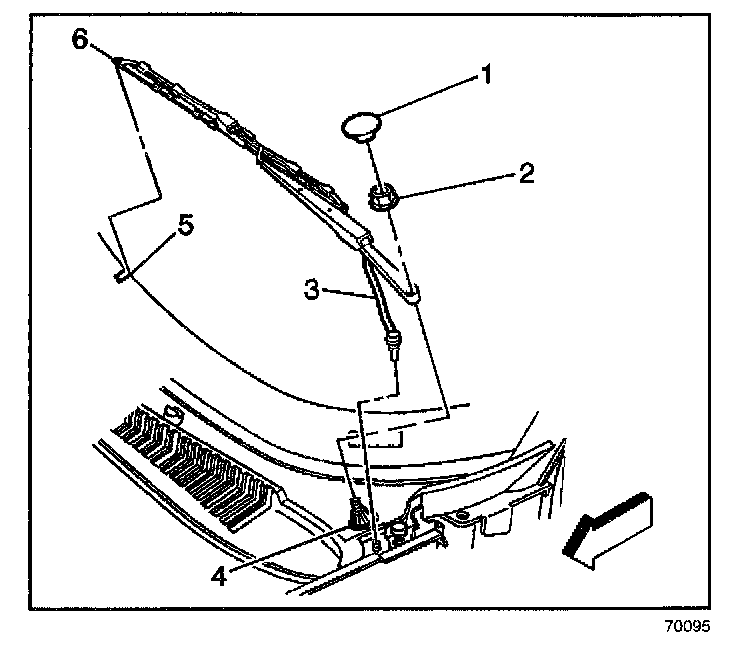 6
1
2
5
3
4
70095