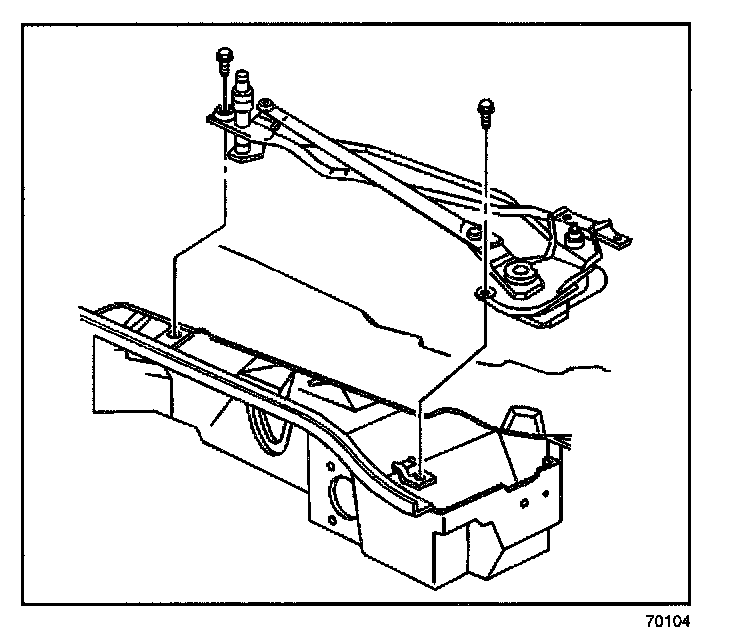 70104