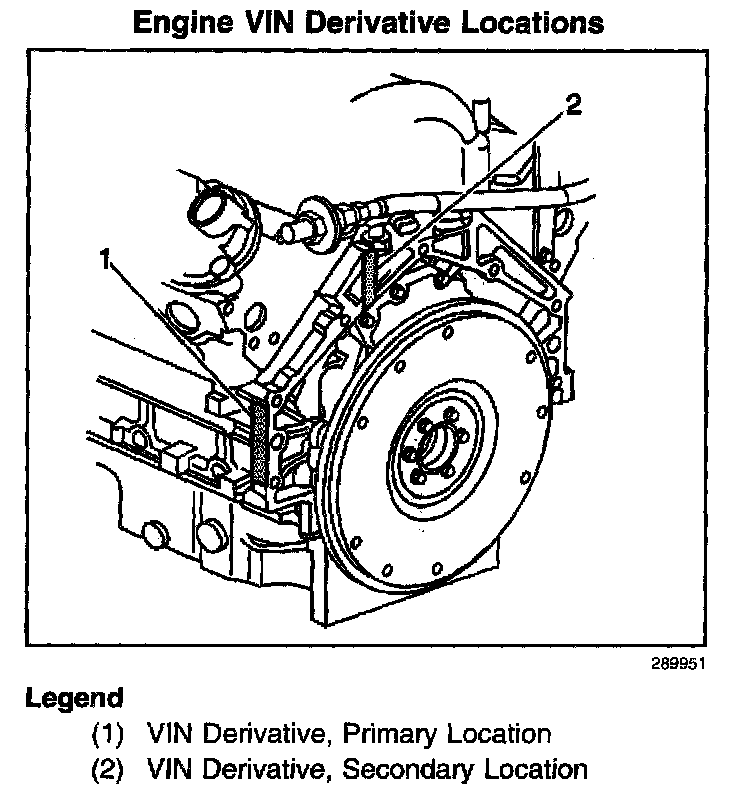 Engine VIN Derivative Locations

2

1

289951

Legend

(1) VIN Derivative, Primary Location

(2) VIN Derivative, Secondary Location