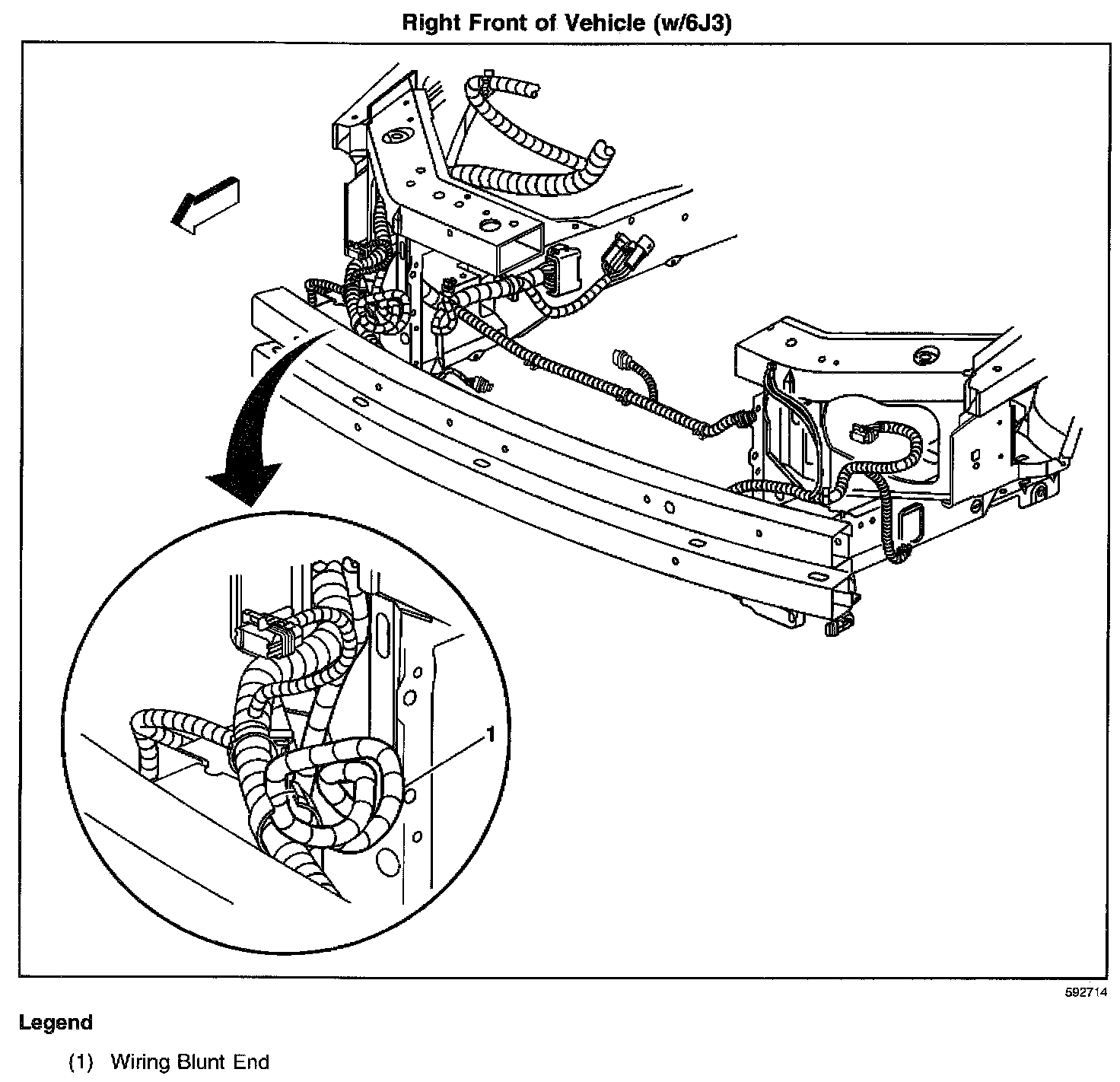 Right Front of Vehicle (w/6J3)

1

592714

Legend

(1) Wiring Blunt End