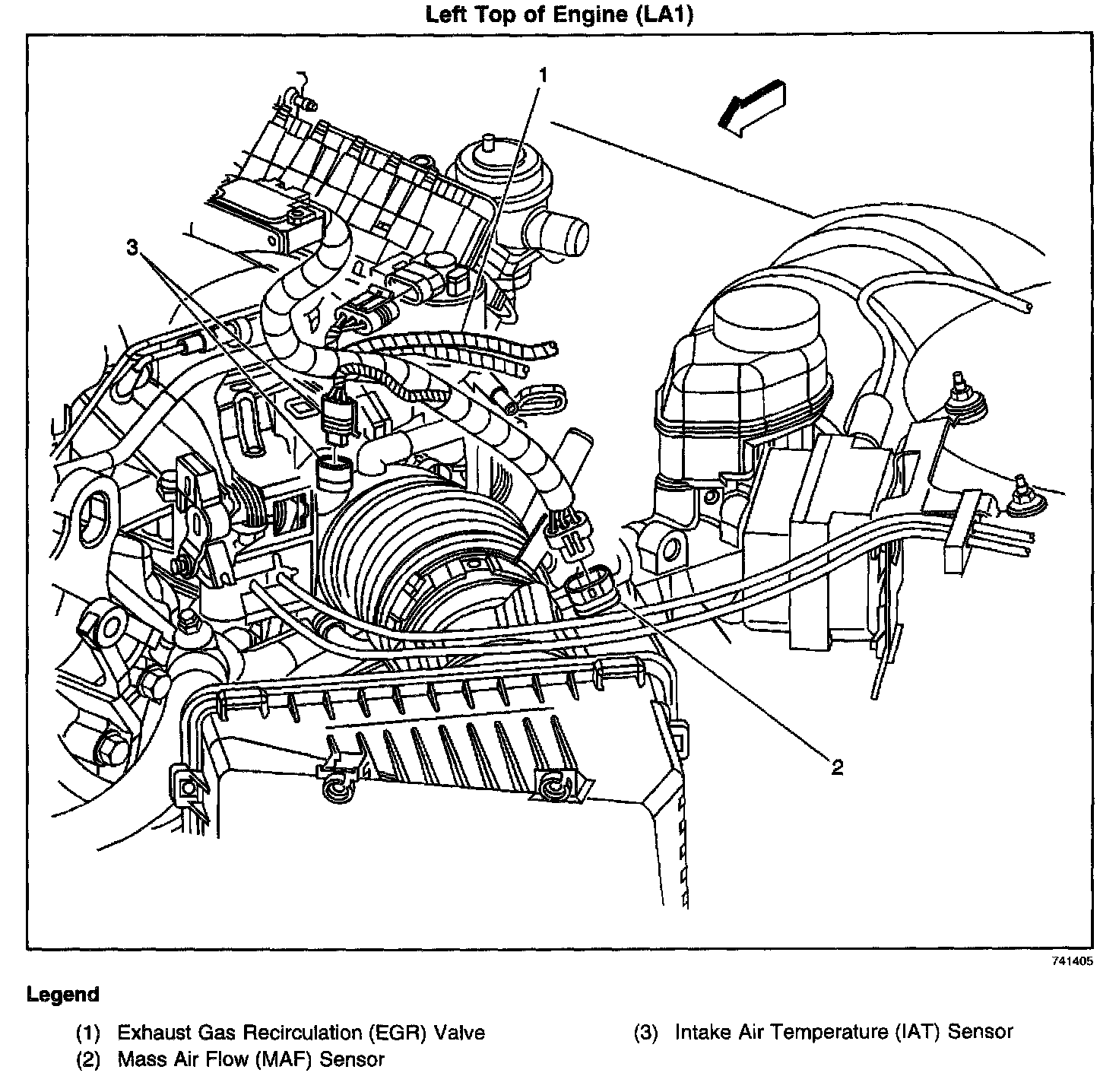 Left Top of Engine (LA1)

1

3

2

741405

Legend

(1) Exhaust Gas Recirculation (EGR) Valve
(2) Mass Air Flow (MAF) Sensor
(3) Intake Air Temperature (IAT) Sensor