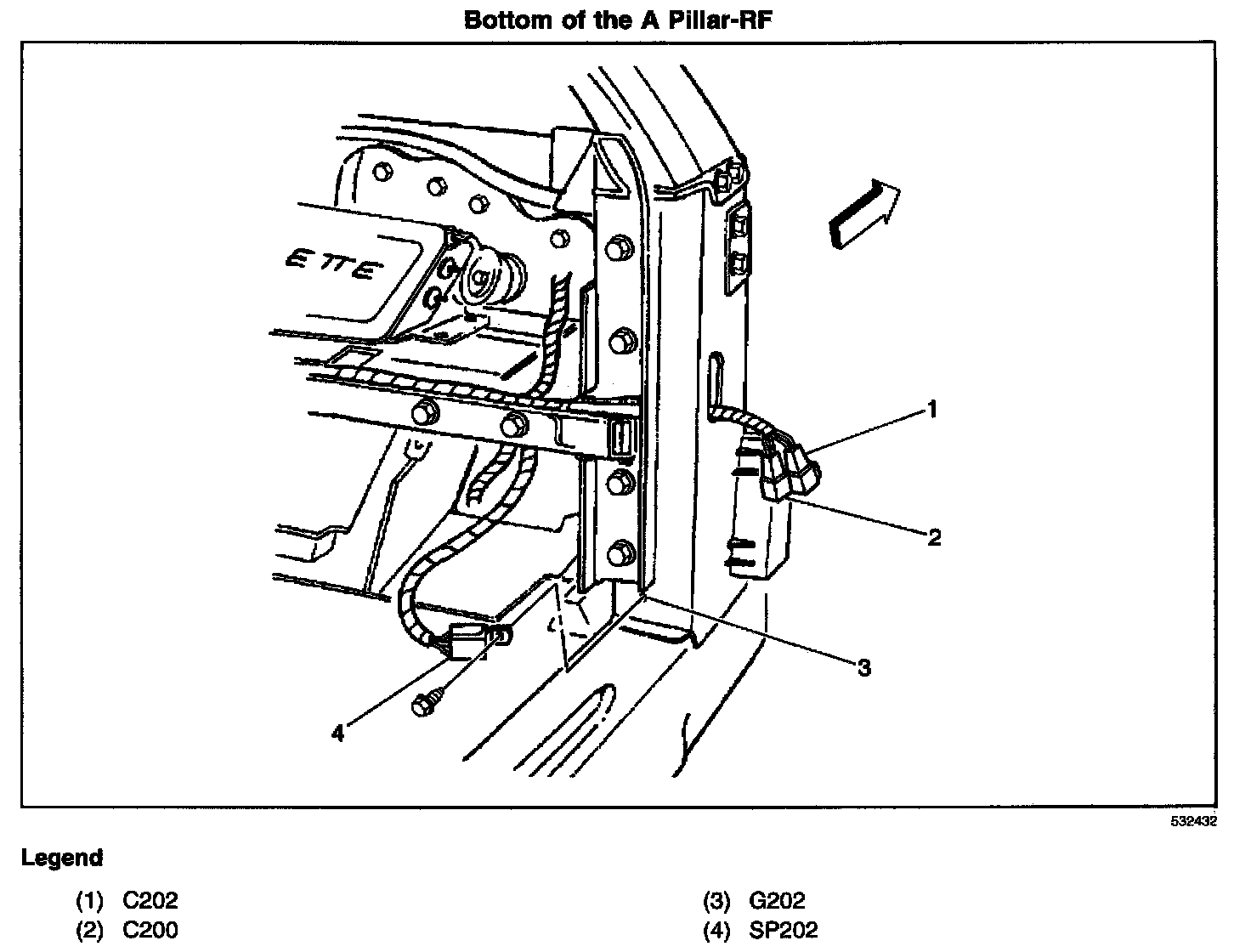 Bottom of the A Pillar-RF

ETTE

1

2

3

4

532432

Legend

(1) C202
(2) C200

(3) G202
(4) SP202