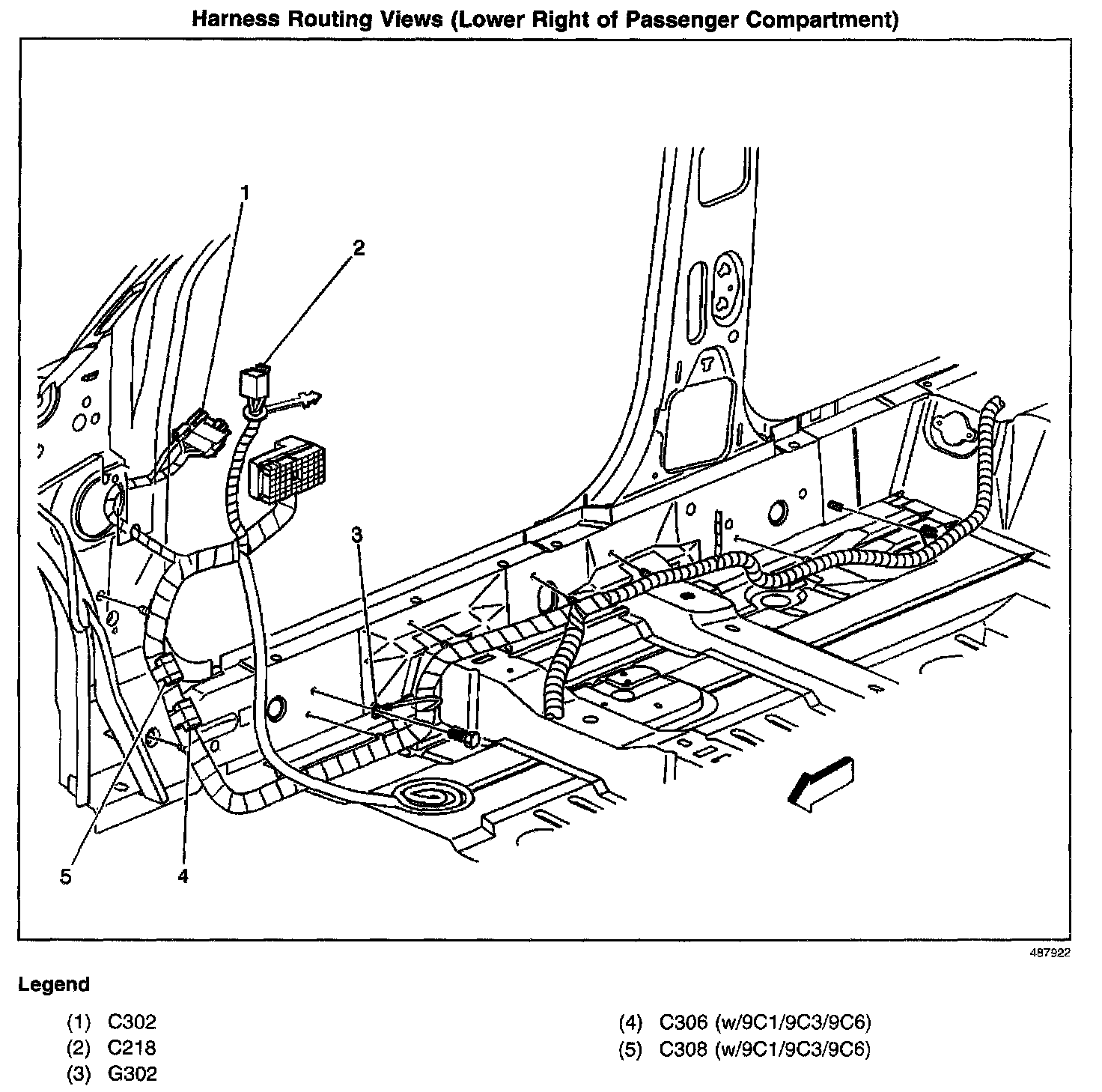 Harness Routing Views (Lower Right of Passenger Compartment)

1
2
3
5
4

487922

Legend

(1) C302
(2) C218
(3) G302

(4) C306 (w/9C1/9C3/9C6)
(5) C308 (w/9C1/9C3/9C6)