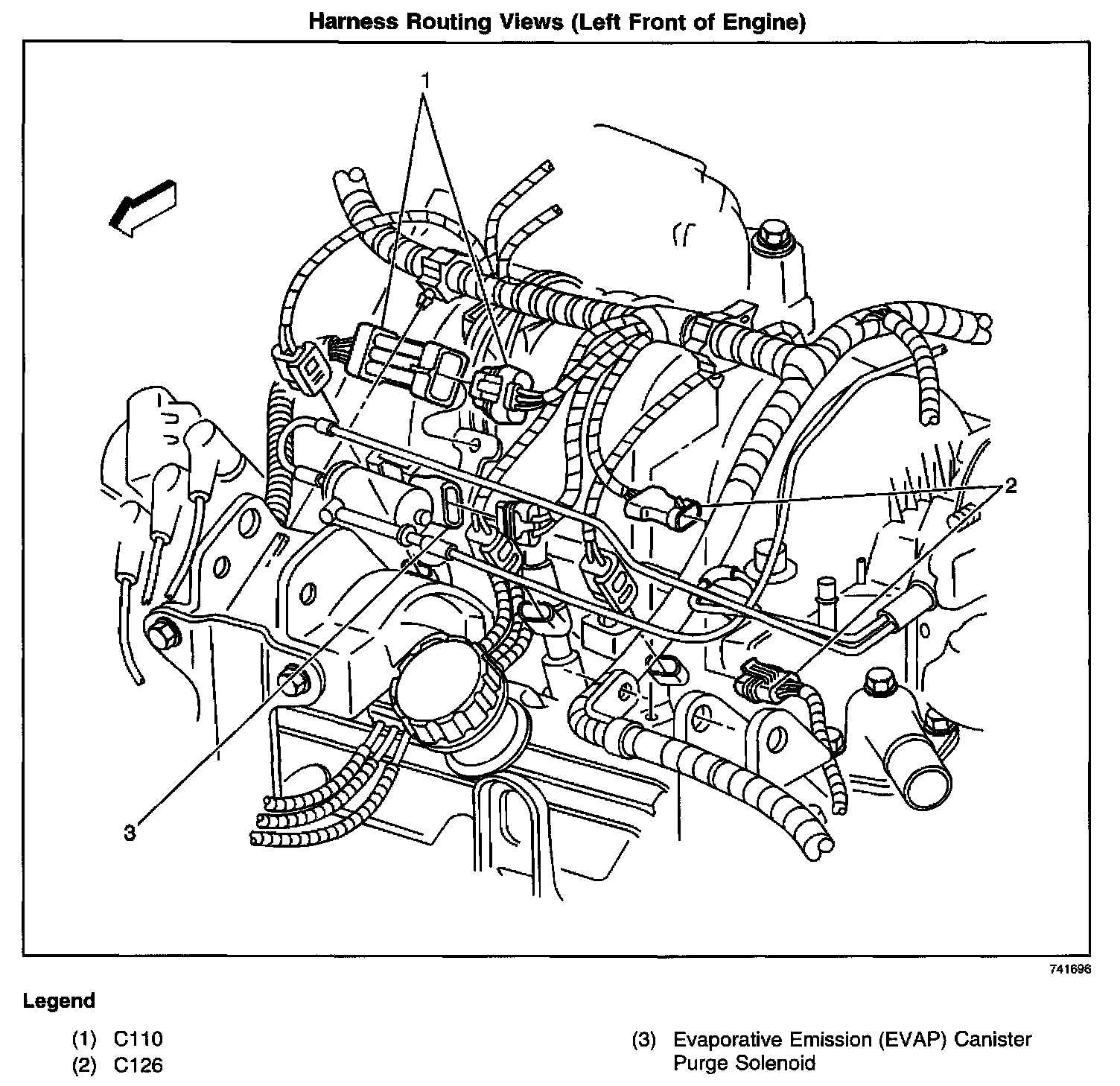 Harness Routing Views (Left Front of Engine)

1

2

3

741696

Legend

(1) C110
(2) C126

(3) Evaporative Emission (EVAP) Canister Purge Solenoid