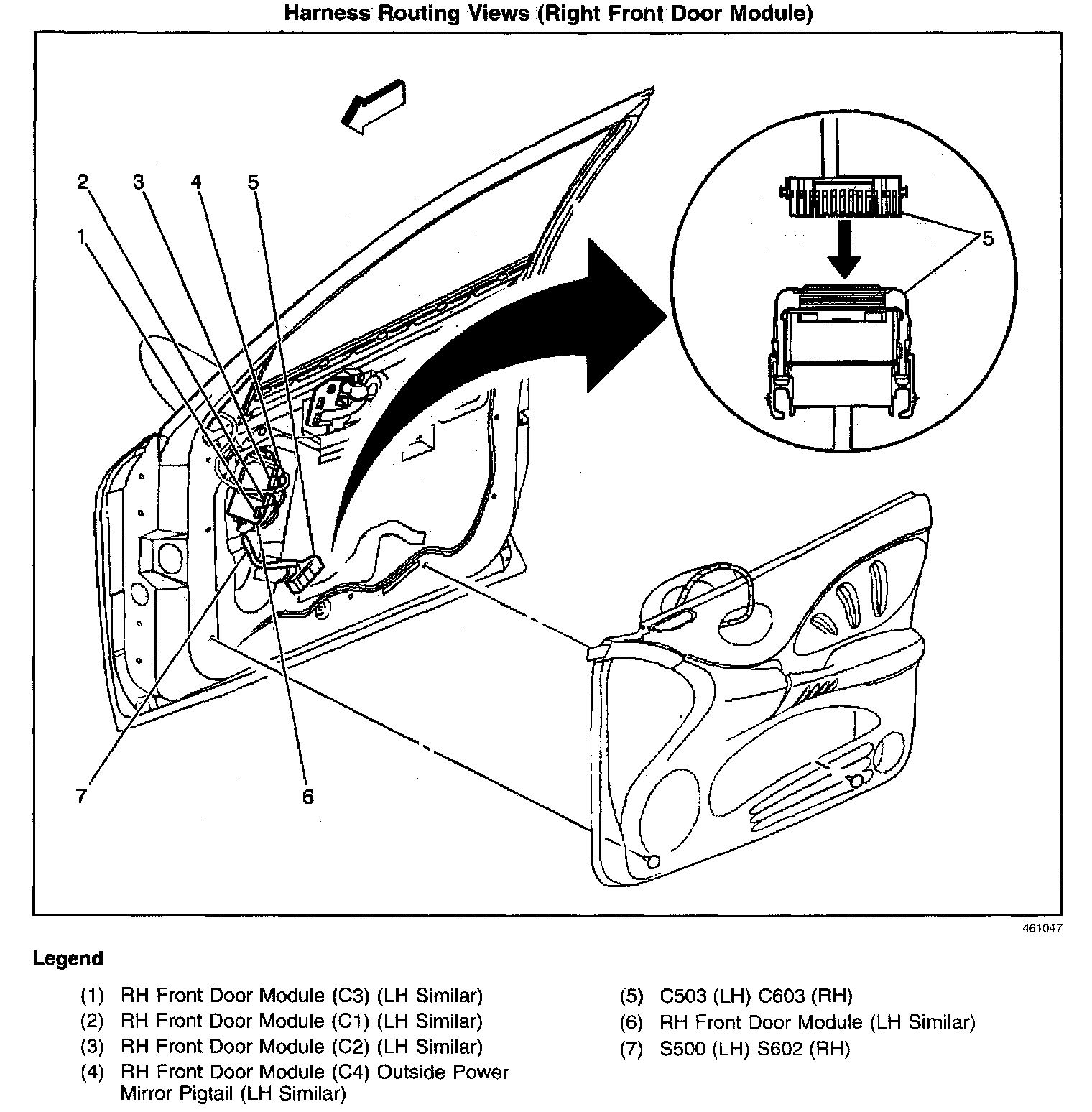 Harness Routing Views (Right Front Door Module)

2 3 4 5
1

5

7 6

461047

Legend

(1) RH Front Door Module (C3) (LH Similar)
(2) RH Front Door Module (C1) (LH Similar)
(3) RH Front Door Module (C2) (LH Similar)
(4) RH Front Door Module (C4) Outside Power Mirror Pigtail (LH Similar)

(5) C503 (LH) C603 (RH)
(6) RH Front Door Module (LH Similar)
(7) S500 (LH) S602 (RH)