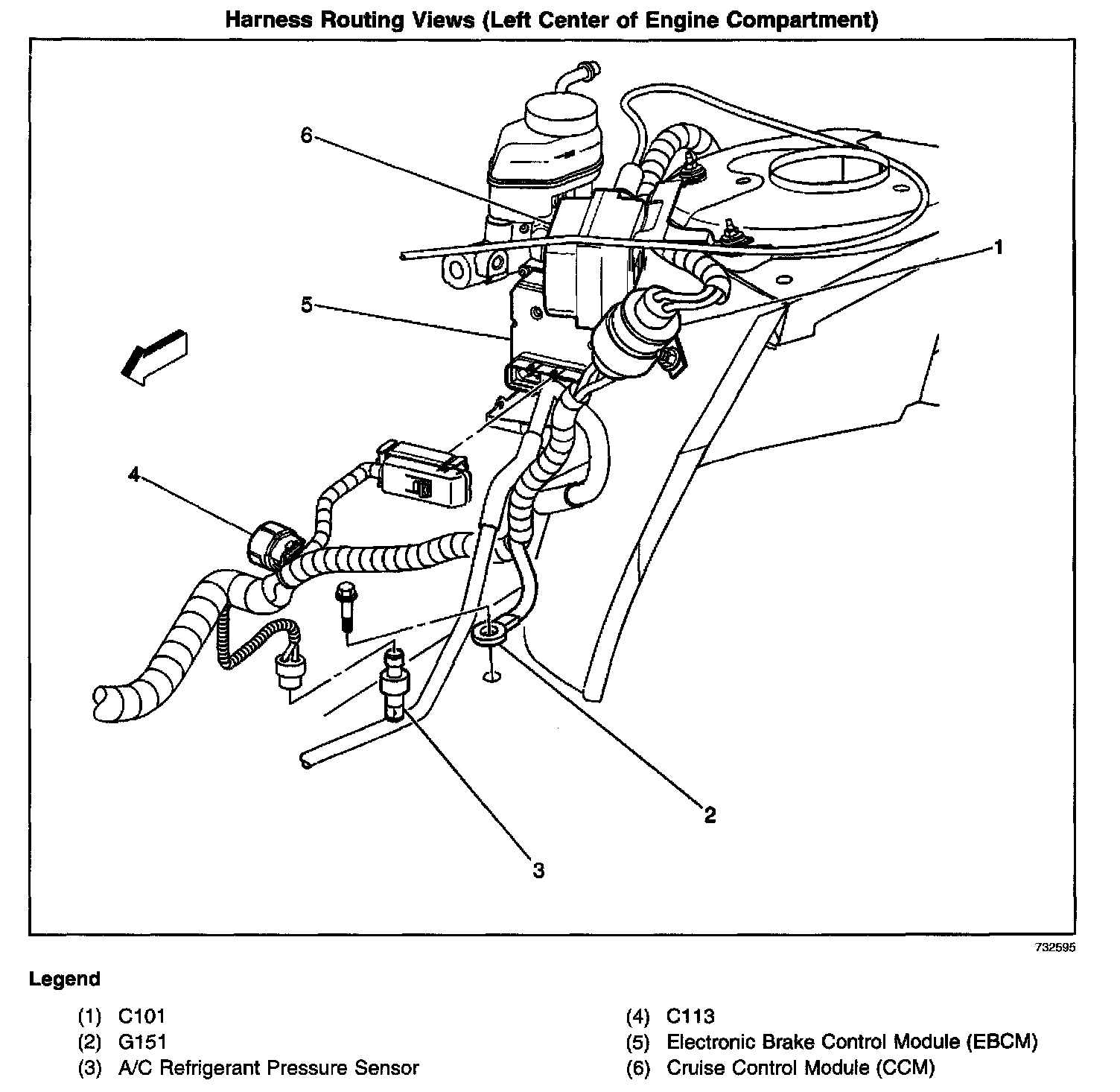 Harness Routing Views (Left Center of Engine Compartment)

6

1

5

4

2

3

732595

Legend

(1) C101
(2) G151
(3) A/C Refrigerant Pressure Sensor

(4) C113
(5) Electronic Brake Control Module (EBCM)
(6) Cruise Control Module (CCM)