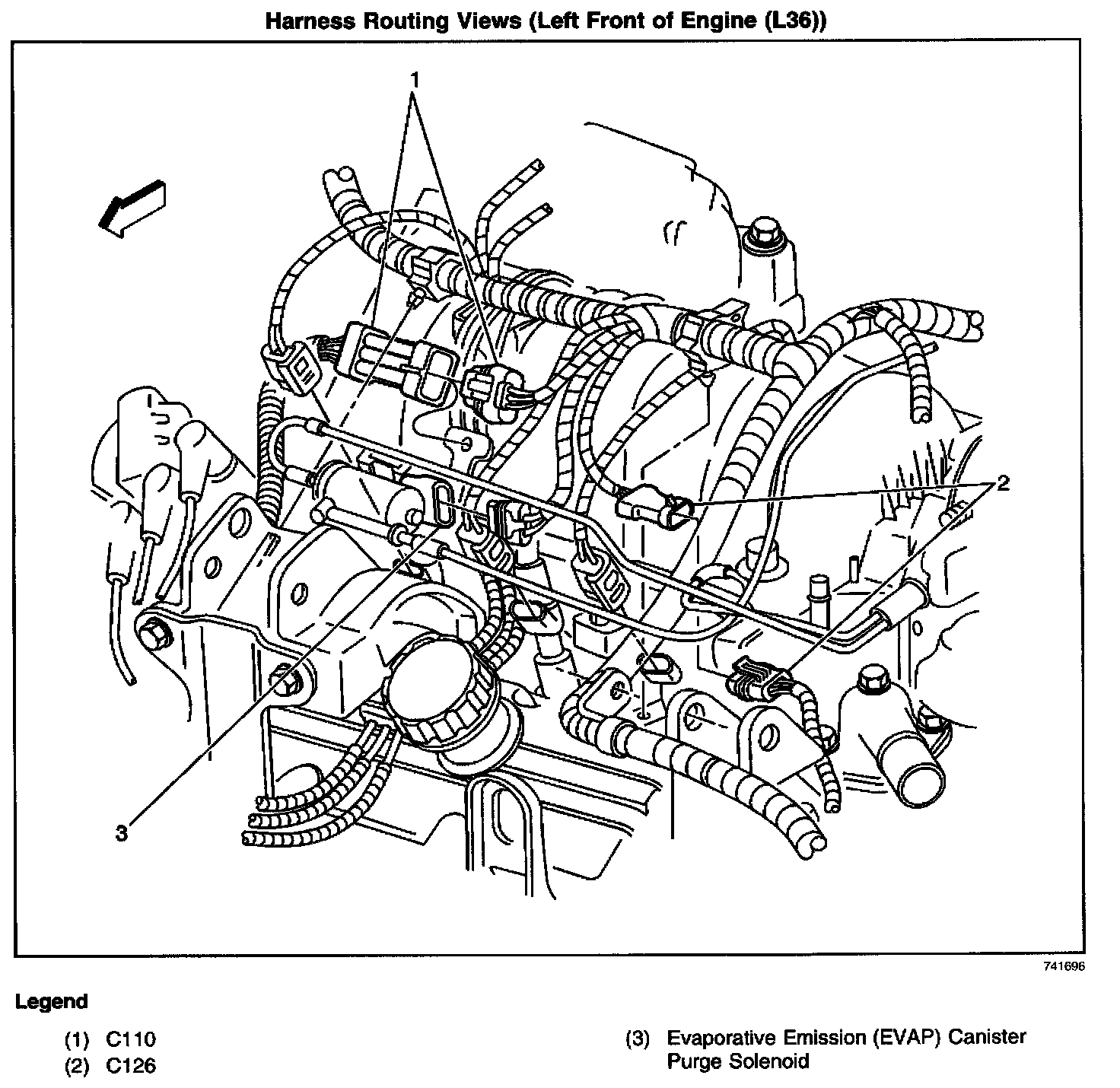 Harness Routing Views (Left Front of Engine (L36))

1

2

3

741696

Legend

(1) C110
(2) C126

(3) Evaporative Emission (EVAP) Canister Purge Solenoid