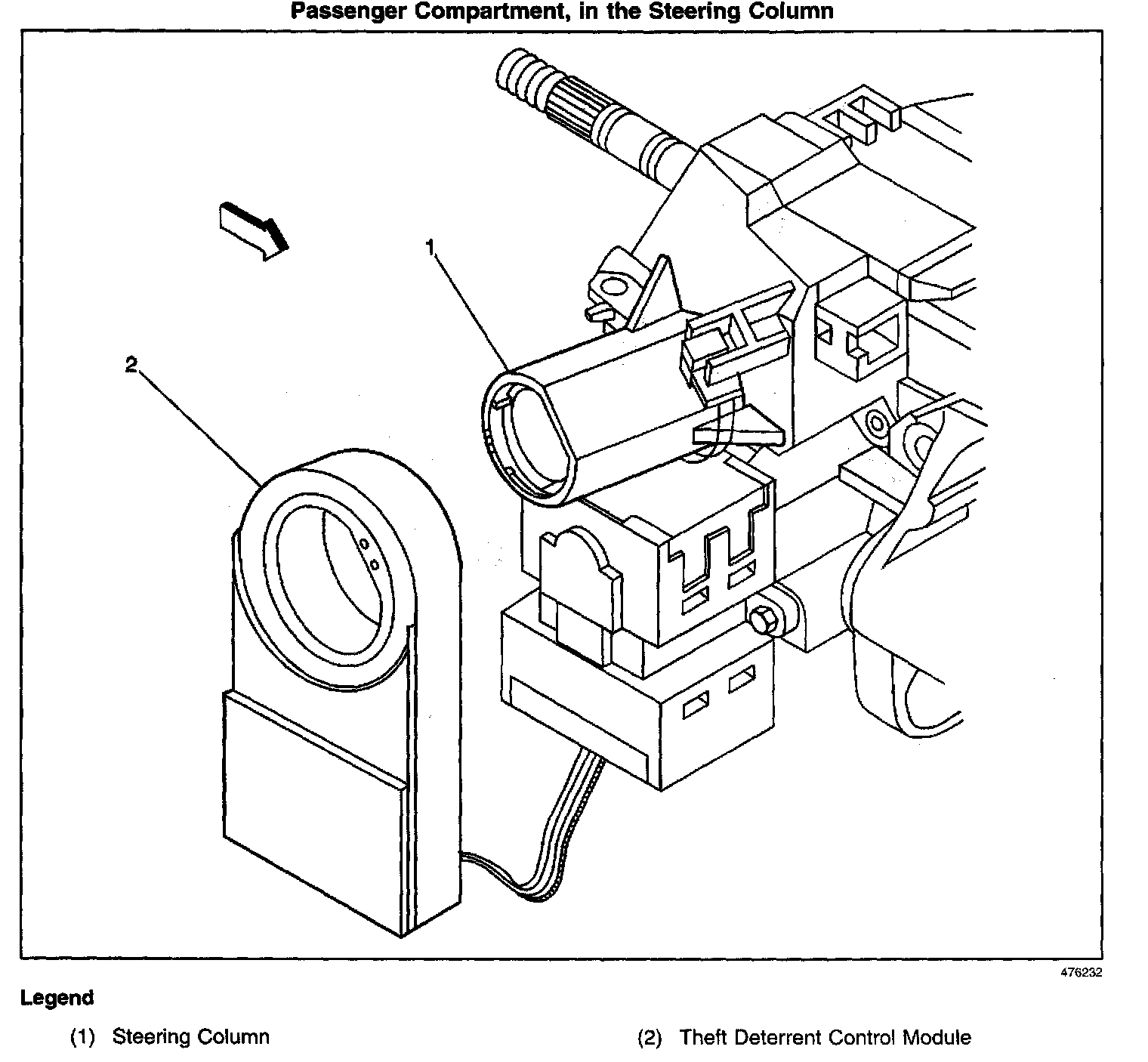 Passenger Compartment, in the Steering Column

1

2

476232

Legend

(1) Steering Column

(2) Theft Deterrent Control Module