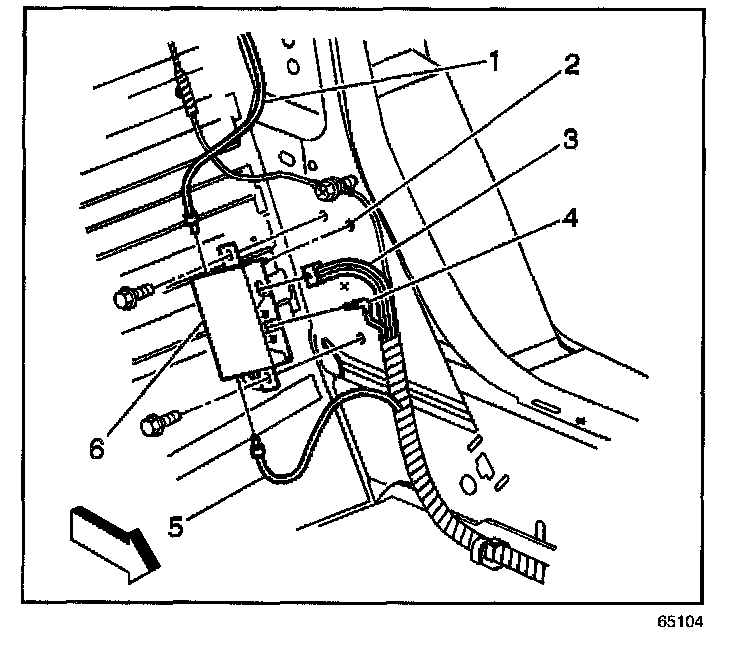 1
2
3
4
6
5
65104