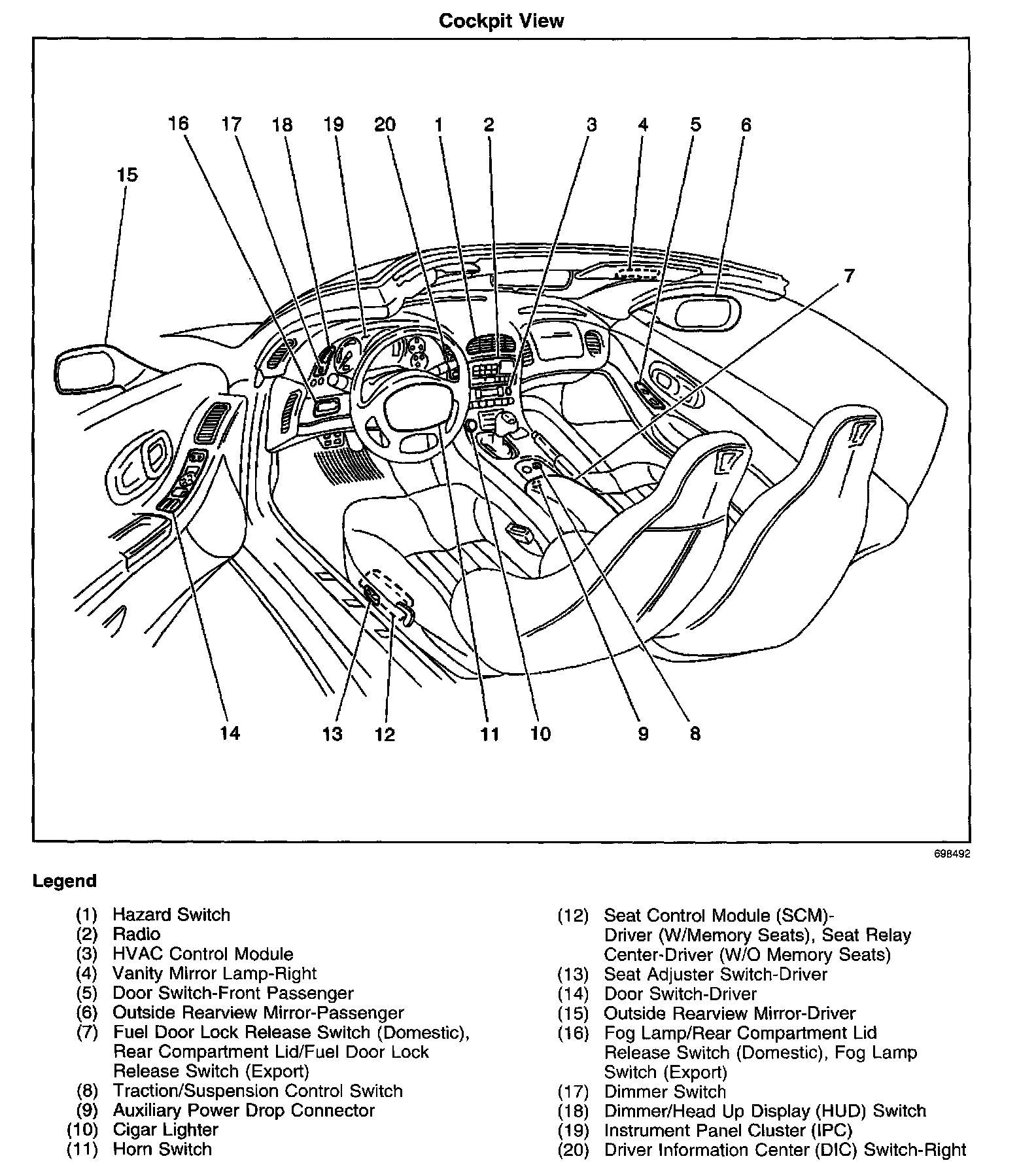 Cockpit View

16 17 18 19 20 1 2 3 4 5 6

15

7

14 13 12 11 10 9 8

698492

Legend

(1) Hazard Switch
(2) Radio
(3) HVAC Control Module
(4) Vanity Mirror Lamp-Right
(5) Door Switch-Front Passenger
(6) Outside Rearview Mirror-Passenger
(7) Fuel Door Lock Release Switch (Domestic), Rear Compartment Lid/Fuel Door Lock Release Switch (Export)
(8) Traction/Suspension Control Switch
(9) Auxiliary Power Drop Connector
(10) Cigar Lighter
(11) Horn Switch

(12) Seat Control Module (SCM)-Driver (W/Memory Seats), Seat Relay Center-Driver (W/O Memory Seats)
(13) Seat Adjuster Switch-Driver
(14) Door Switch-Driver
(15) Outside Rearview Mirror-Driver
(16) Fog Lamp/Rear Compartment Lid Release Switch (Domestic), Fog Lamp Switch (Export)
(17) Dimmer Switch
(18) Dimmer/Head Up Display (HUD) Switch
(19) Instrument Panel Cluster (IPC)
(20) Driver Information Center (DIC) Switch-Right