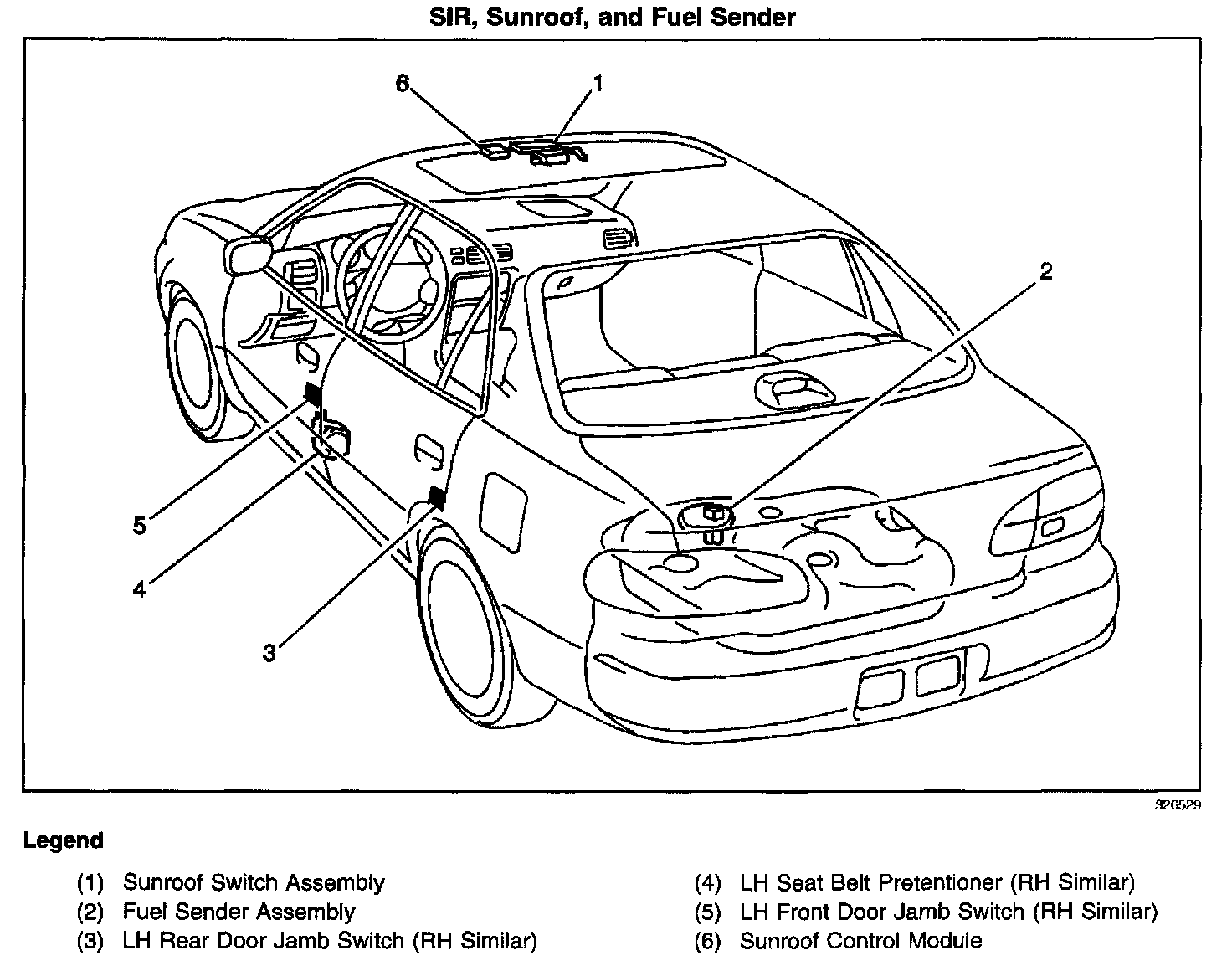 SIR, Sunroof, and Fuel Sender

6
1
2
5
4
3

326529

Legend

(1) Sunroof Switch Assembly
(2) Fuel Sender Assembly
(3) LH Rear Door Jamb Switch (RH Similar)

(4) LH Seat Belt Pretentioner (RH Similar)
(5) LH Front Door Jamb Switch (RH Similar)
(6) Sunroof Control Module