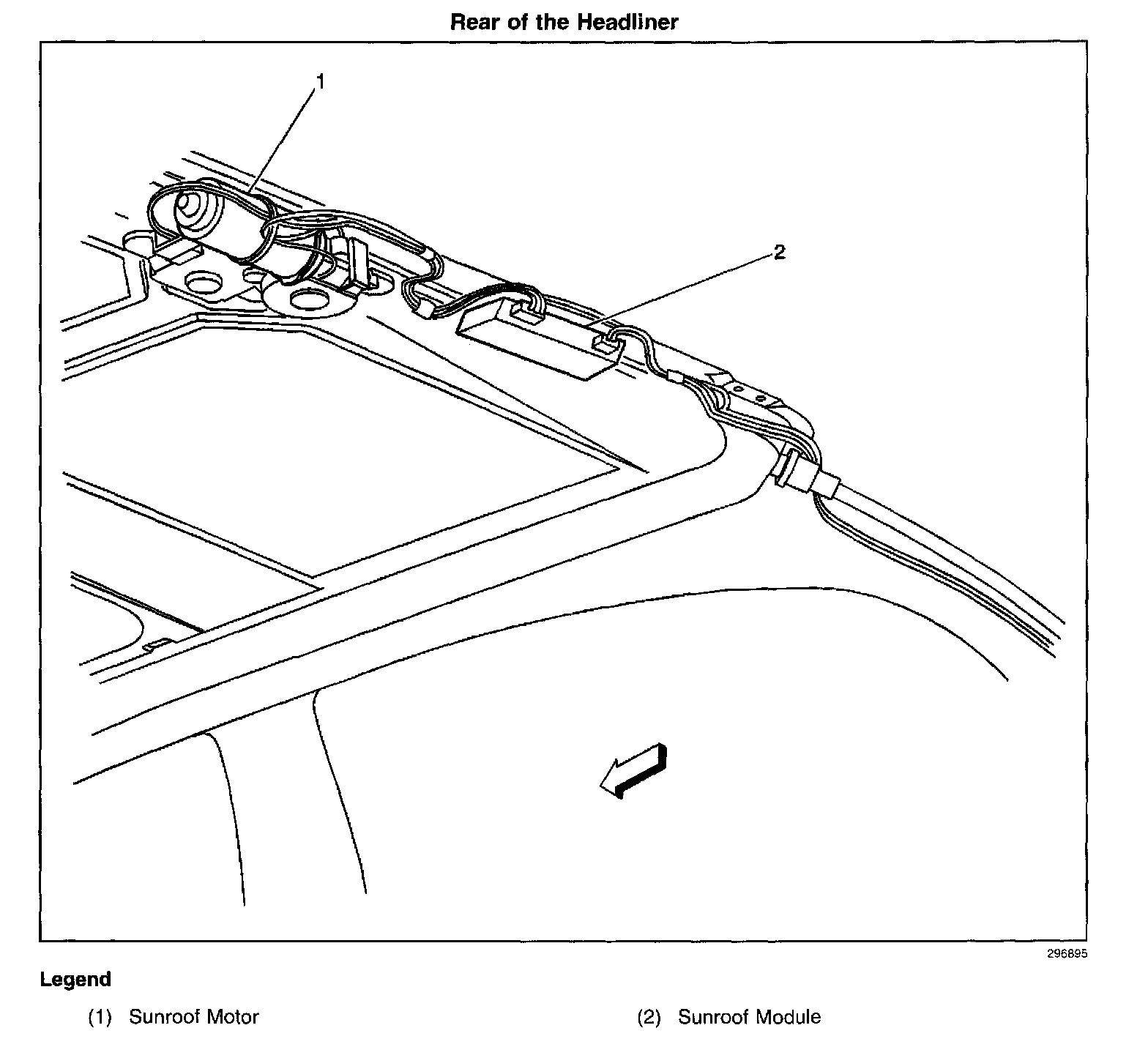 Rear of the Headliner

1

2

296895

Legend

(1) Sunroof Motor

(2) Sunroof Module