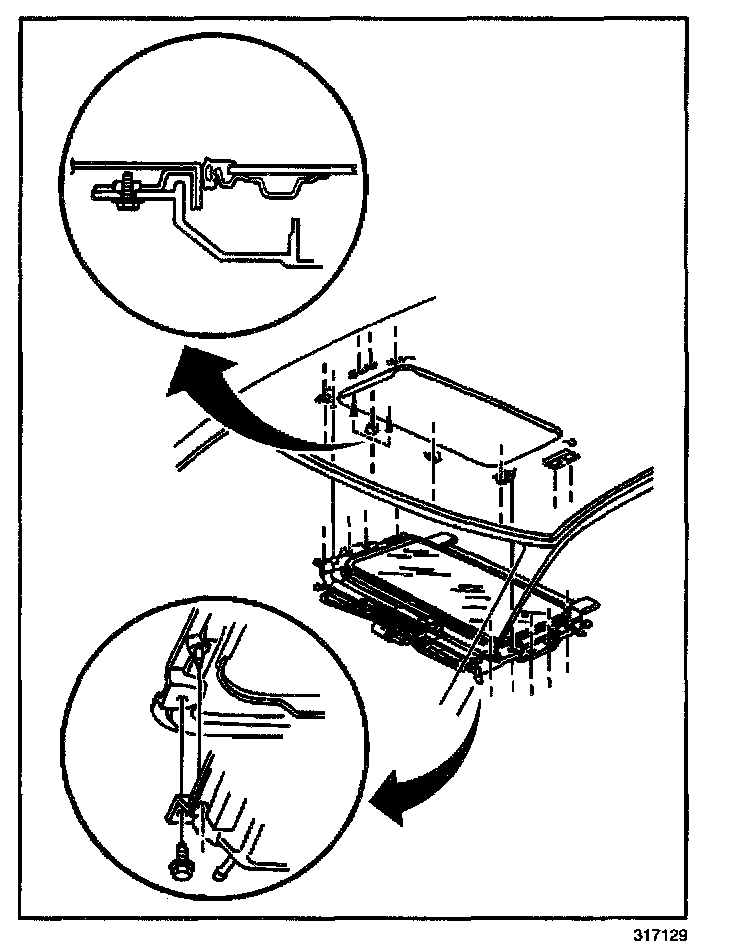 317129