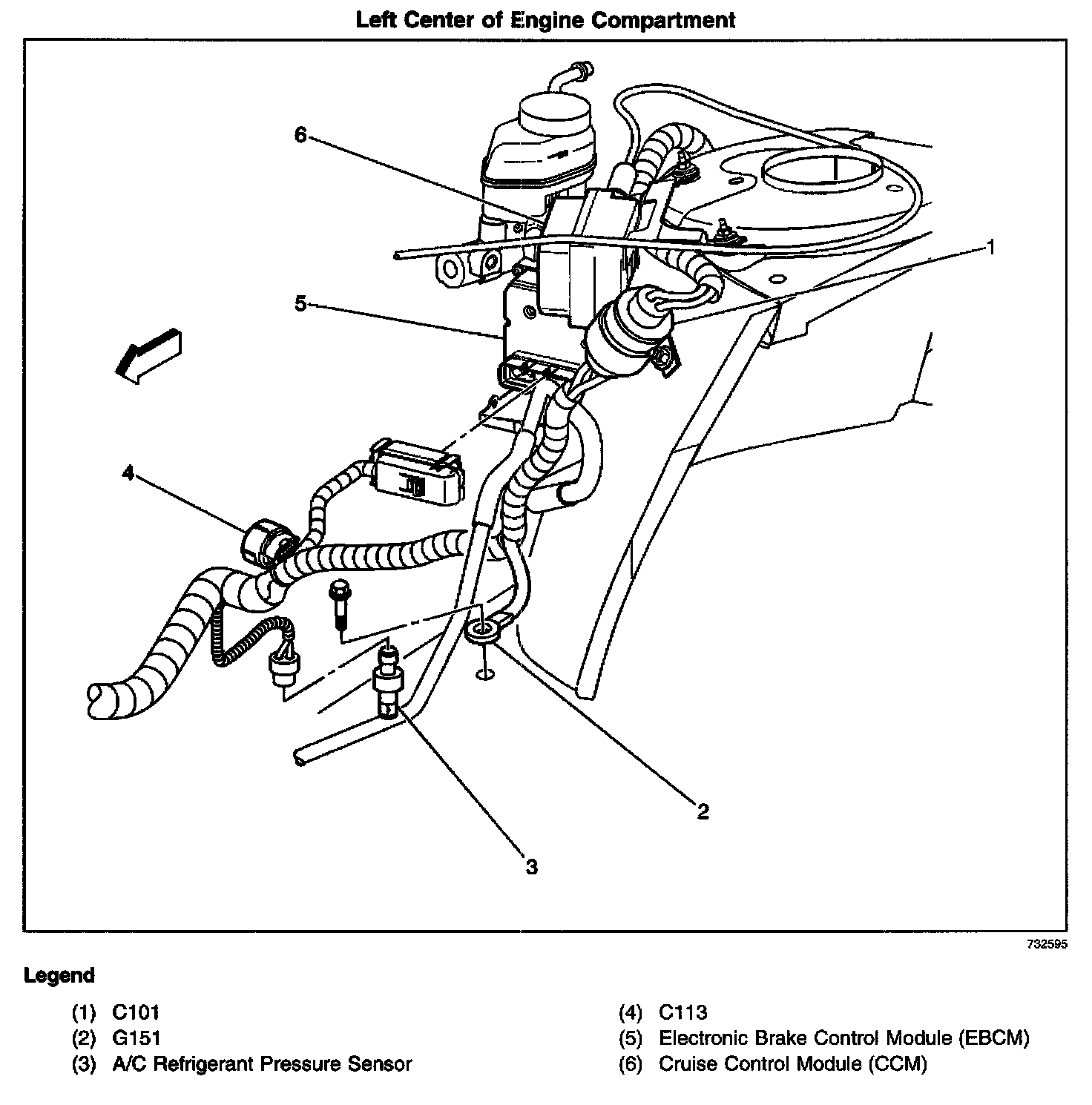 Left Center of Engine Compartment

6

1

5

4

2

3

732595

Legend

(1) C101
(2) G151
(3) A/C Refrigerant Pressure Sensor

(4) C113
(5) Electronic Brake Control Module (EBCM)
(6) Cruise Control Module (CCM)