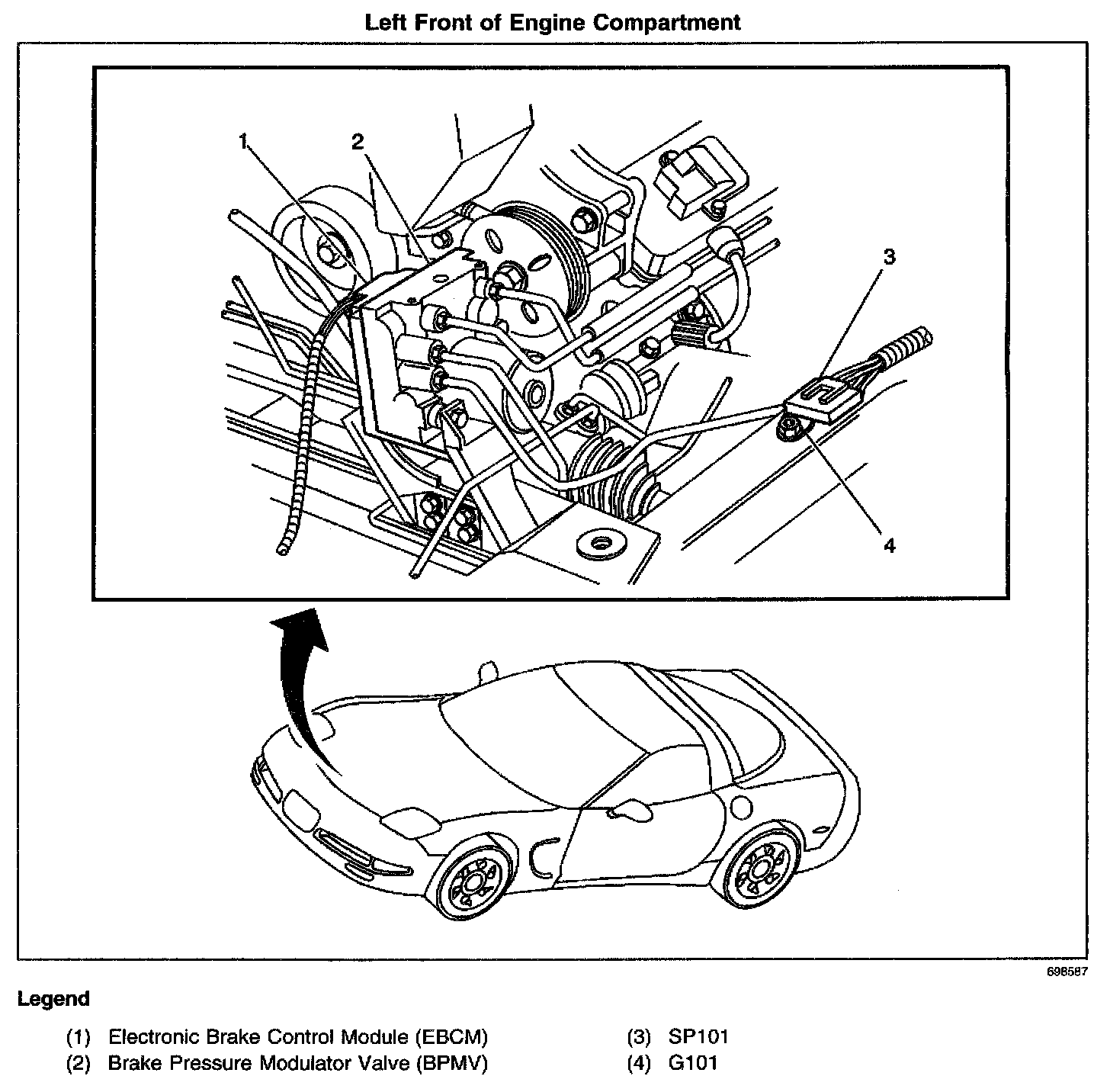 Left Front of Engine Compartment

1
2
3
4

698587

Legend

(1) Electronic Brake Control Module (EBCM)
(2) Brake Pressure Modulator Valve (BPMV)
(3) SP101
(4) G101