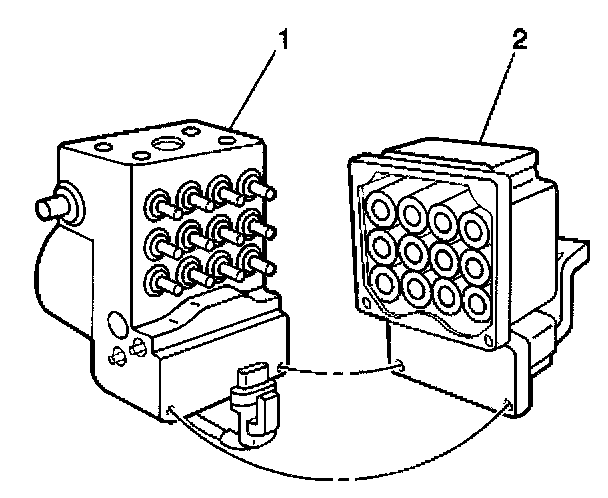 1
2