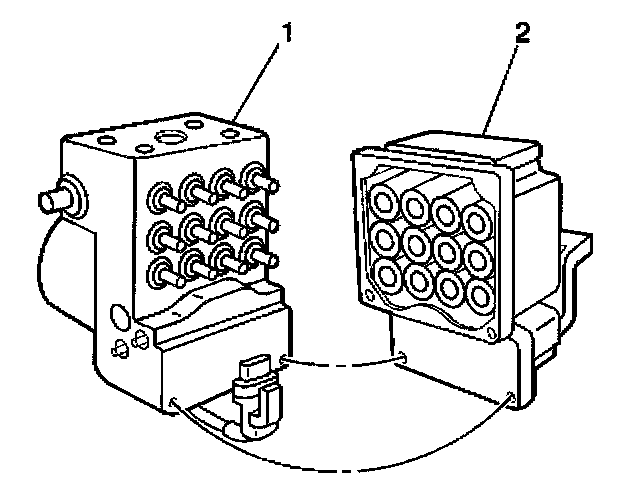 1

2