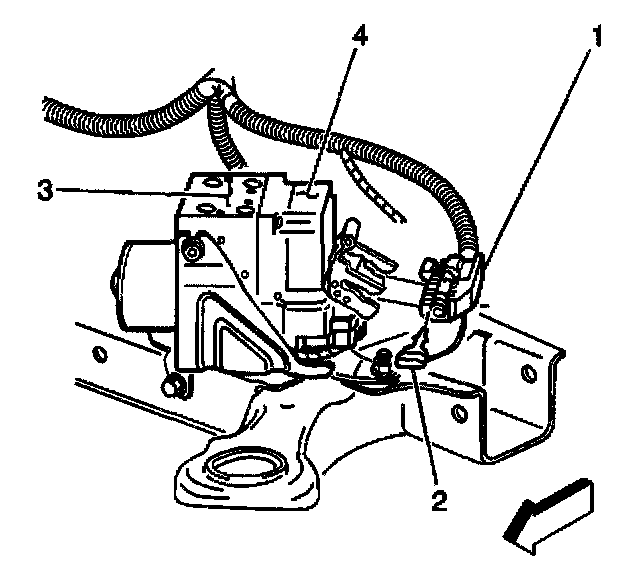 4
1
3
2