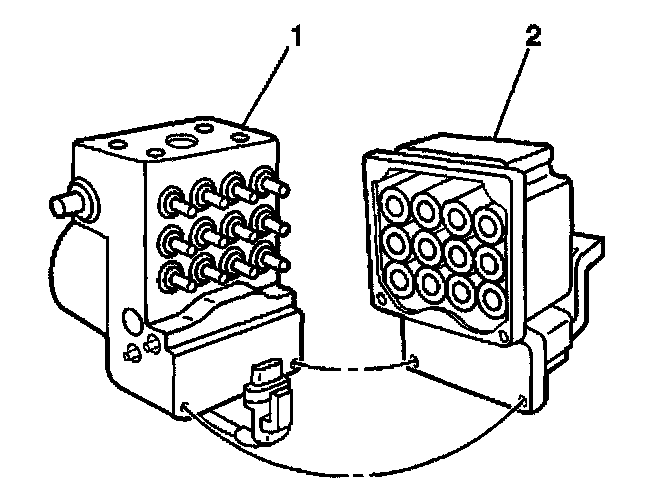 1
2